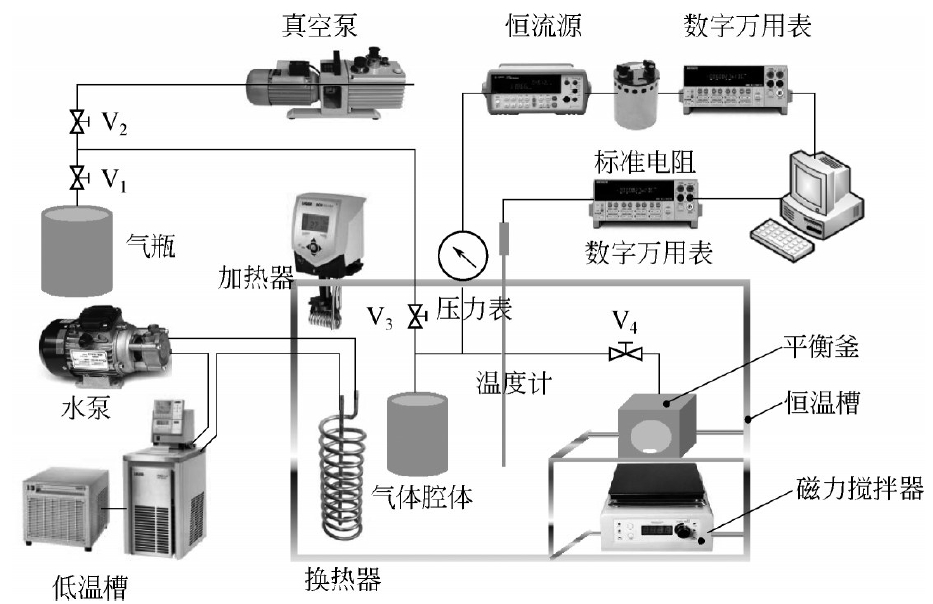 真空泵

恒流源

数字万用表

$V_2$

$V_1$

标准电阻

气瓶

数字万用表

加热器

$V_3$

压力表

$V_4$

平衡釜

水泵

温度计

恒温槽

气体腔体

磁力搅拌器

低温槽

换热器