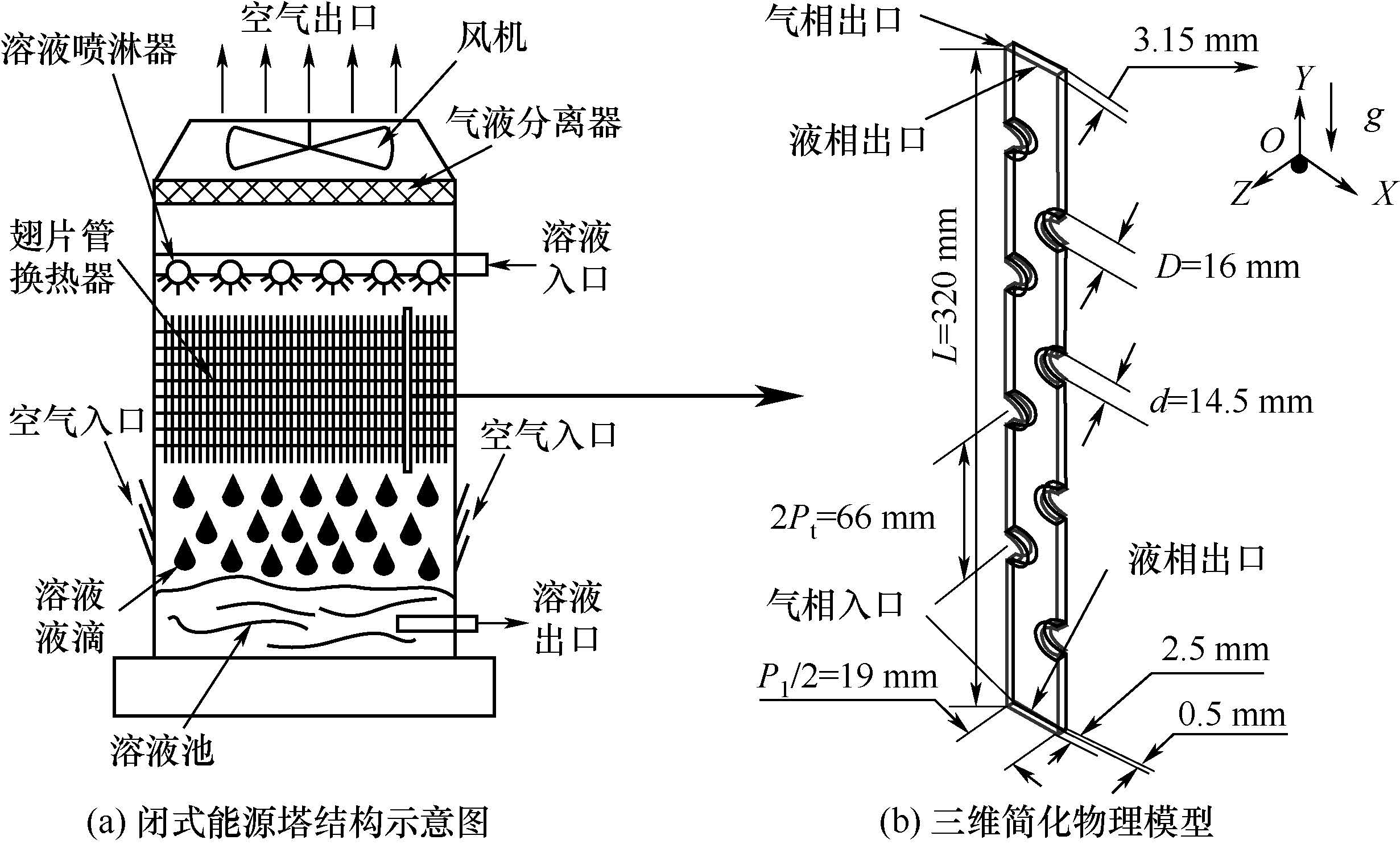 空气出口
溶液喷淋器
风机
气液分离器
翅片管换热器
溶液入口
空气入口
空气入口
溶液液滴
溶液出口
溶液池
(a) 闭式能源塔结构示意图

气相出口
3.15 mm
液相出口
$Y$
$g$
$O$
$Z$
$X$
$L$=320 mm
$D$=16 mm
$d$=14.5 mm
$2P_t$=66 mm
液相出口
气相入口
2.5 mm
$P_1/2$=19 mm
0.5 mm
(b) 三维简化物理模型