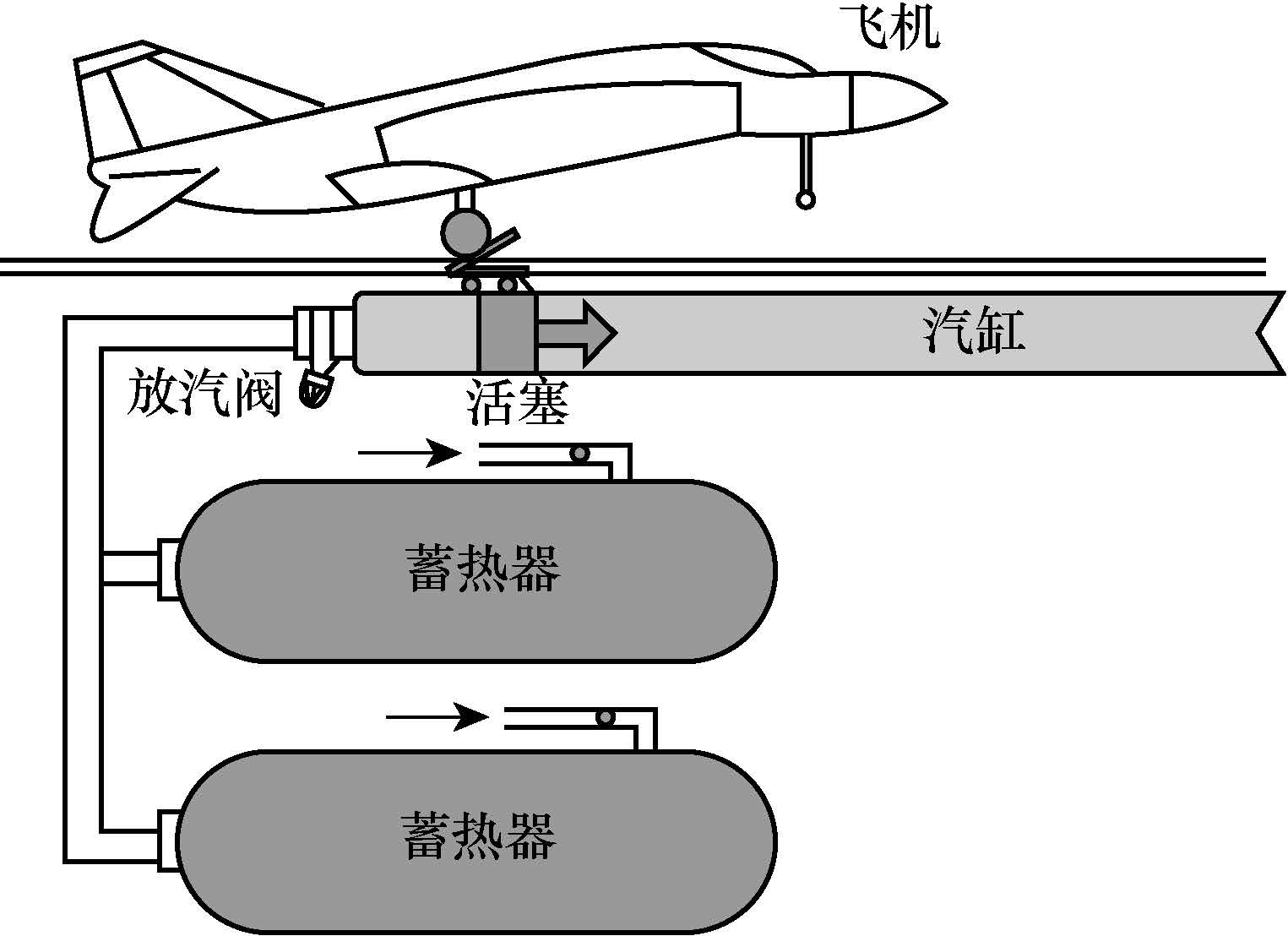 飞机

汽缸

放汽阀

活塞

蓄热器

蓄热器