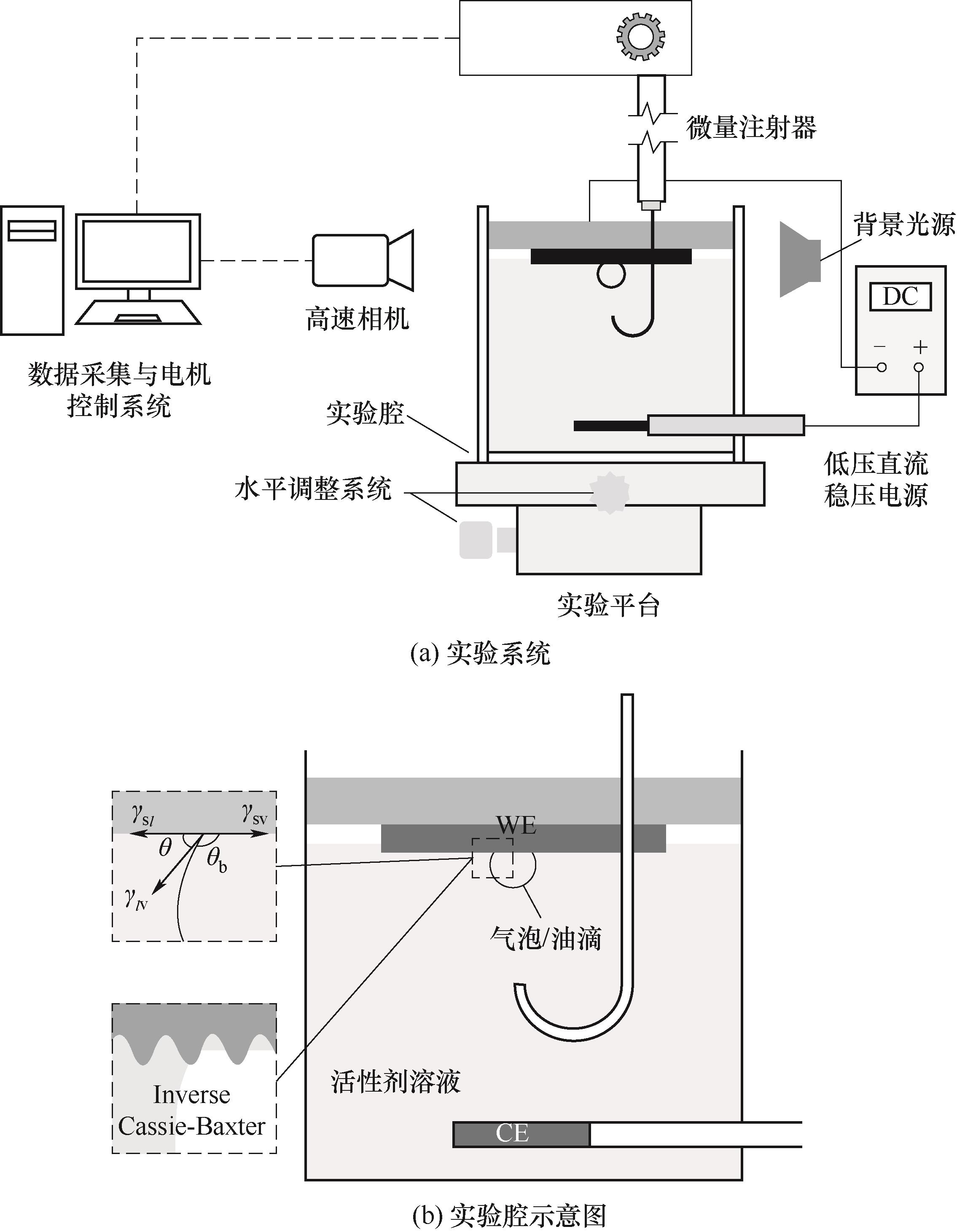 微量注射器

背景光源

DC

− +

高速相机

数据采集与电机控制系统

实验腔

水平调整系统

低压直流稳压电源

实验平台

(a) 实验系统

$\gamma_{sl}$ $\gamma_{sv}$

$\theta$ $\theta_b$

$\gamma_{lv}$

WE

气泡/油滴

Inverse Cassie-Baxter

活性剂溶液

CE

(b) 实验腔示意图