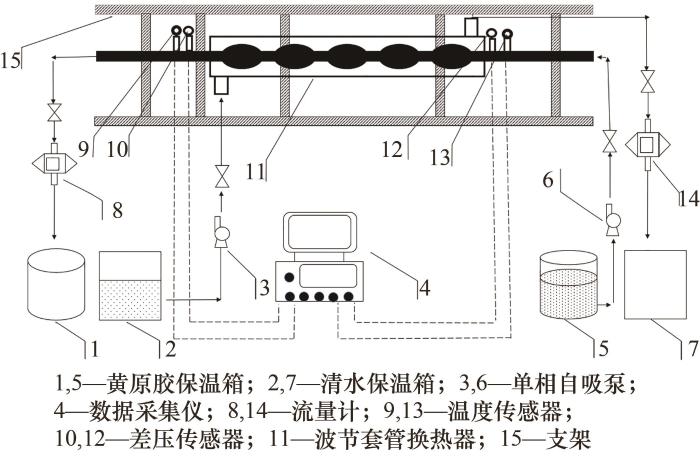 15

9

10

11

12

13

8

6

14

3

4

1

2

5

7

1,5—黄原胶保温箱；2,7—清水保温箱；3,6—单相自吸泵；
4—数据采集仪；8,14—流量计；9,13—温度传感器；
10,12—差压传感器；11—波节套管换热器；15—支架