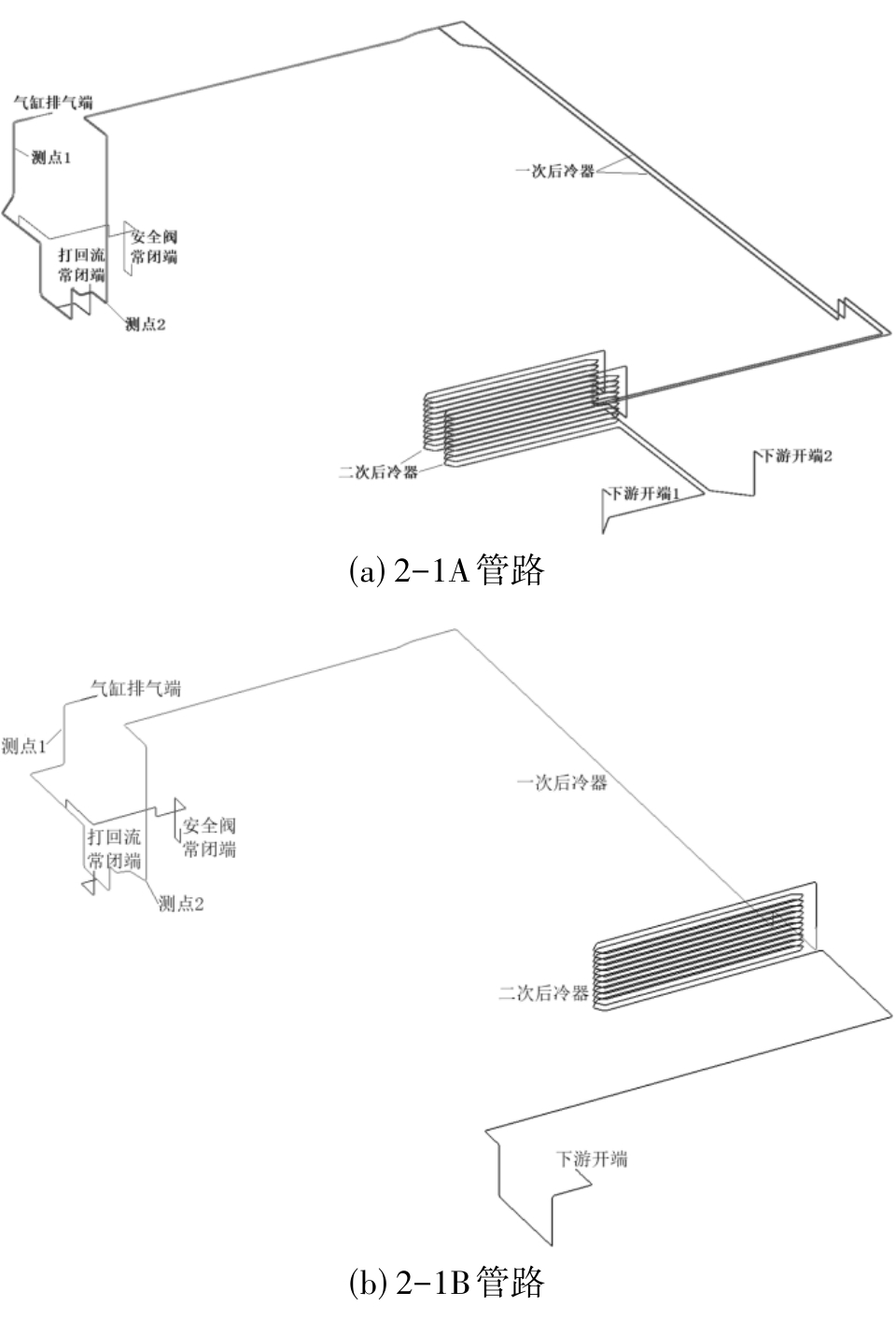 气缸排气端

测点1

一次后冷器

安全阀常闭端

打回流常闭端

测点2

二次后冷器

下游开端2

下游开端1

(a) 2-1A 管路

气缸排气端

测点1

一次后冷器

打回流常闭端

安全阀常闭端

测点2

二次后冷器

下游开端

(b) 2-1B 管路