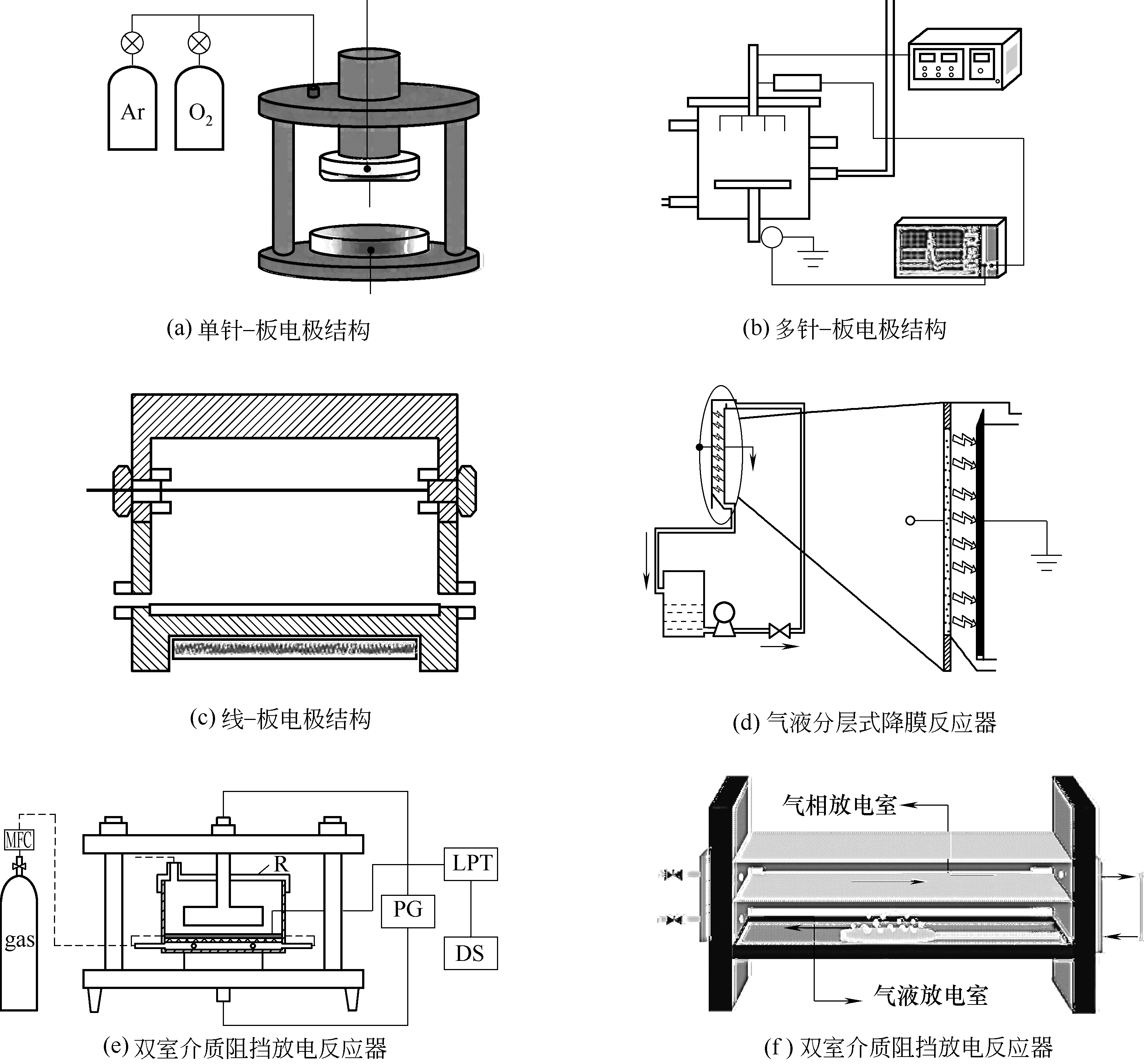 Ar
$O_2$

(a) 单针–板电极结构

(b) 多针–板电极结构

(c) 线–板电极结构

(d) 气液分层式降膜反应器

MFC
gas
R
LPT
PG
DS

(e) 双室介质阻挡放电反应器

气相放电室
气液放电室

(f) 双室介质阻挡放电反应器