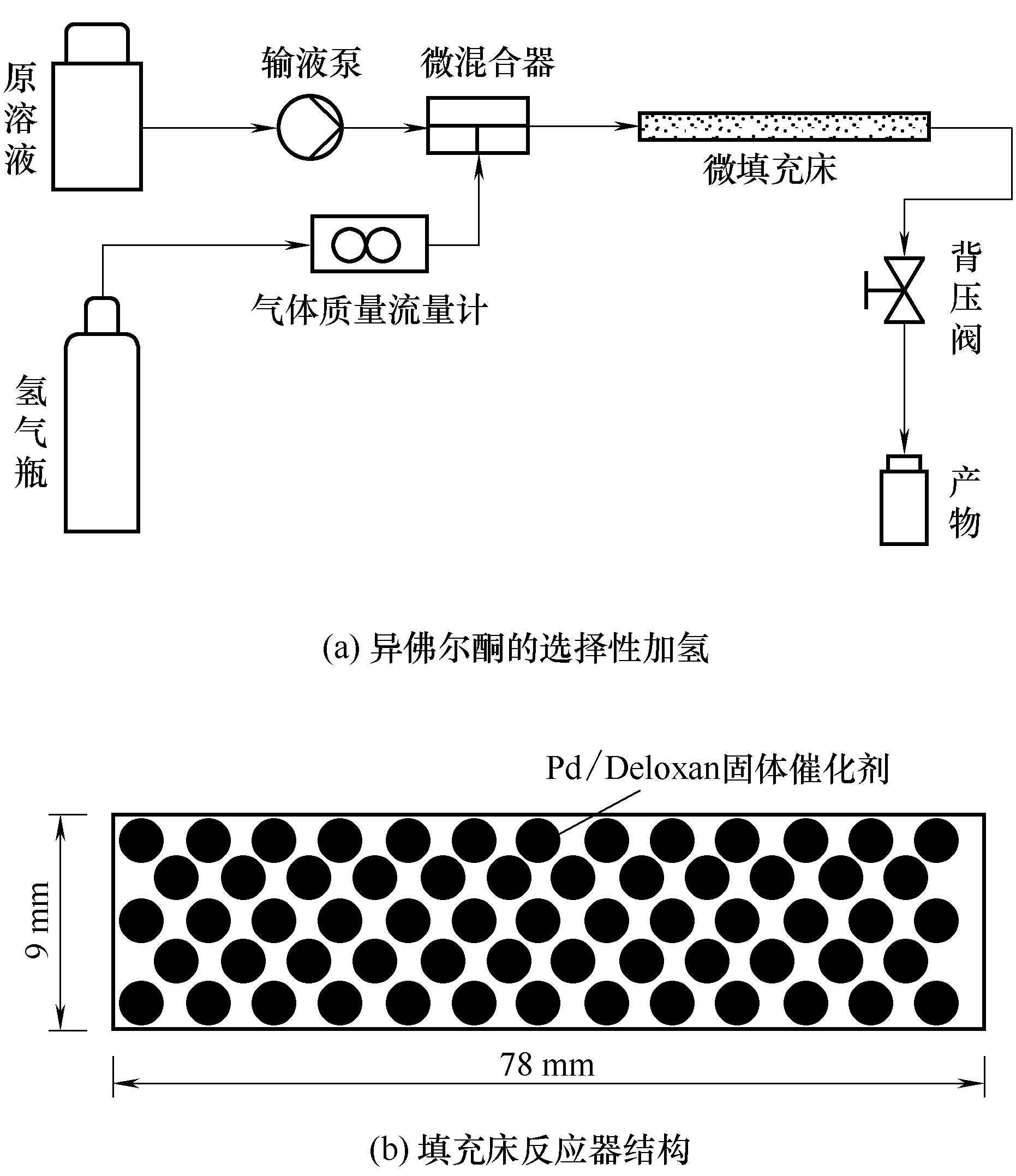 原溶液

输液泵

微混合器

微填充床

气体质量流量计

氢气瓶

背压阀

产物

(a) 异佛尔酮的选择性加氢

Pd/Deloxan固体催化剂

9 mm

78 mm

(b) 填充床反应器结构