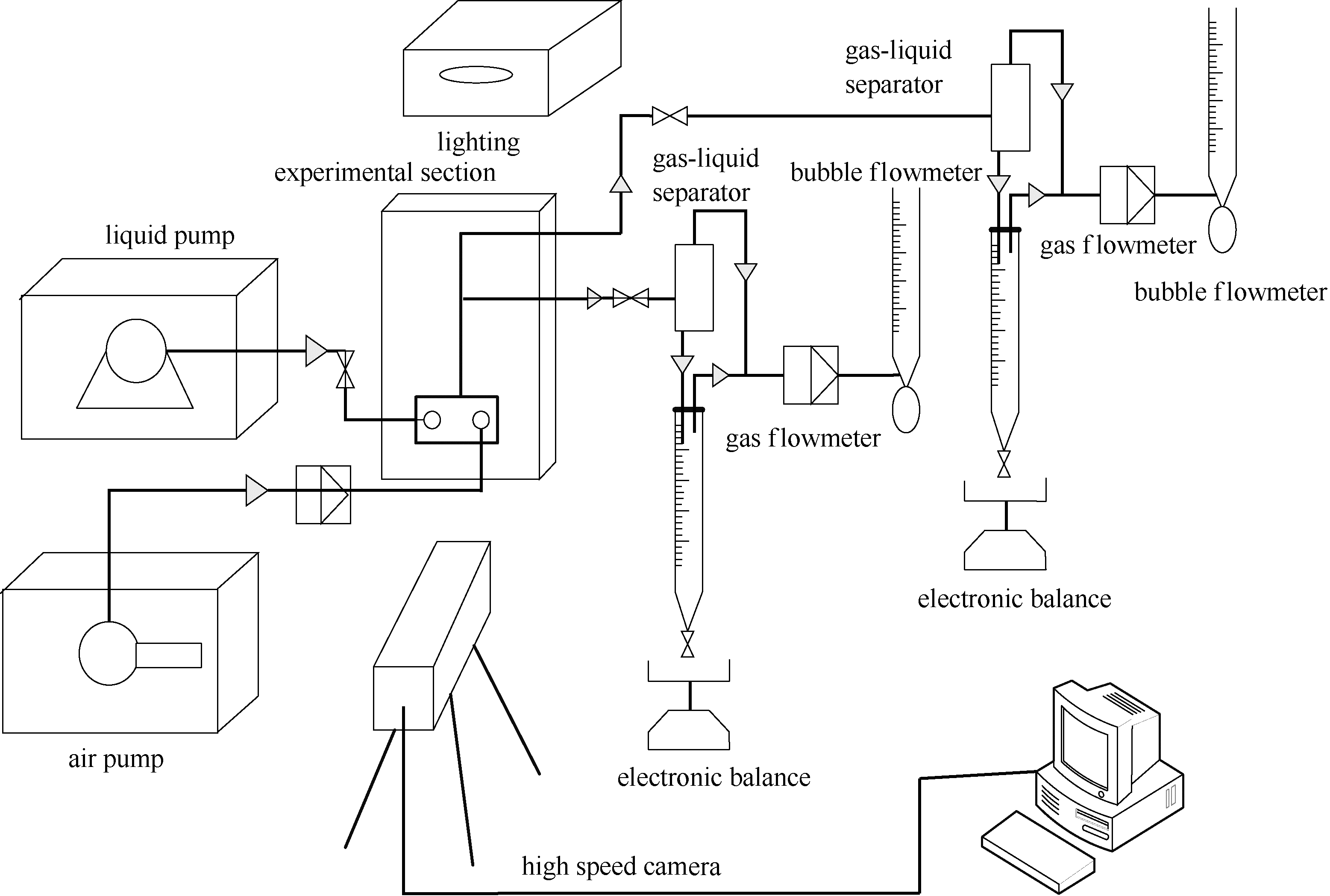 gas-liquid separator

lighting

experimental section

gas-liquid separator

bubble flowmeter

liquid pump

gas flowmeter

bubble flowmeter

gas flowmeter

electronic balance

air pump

electronic balance

high speed camera