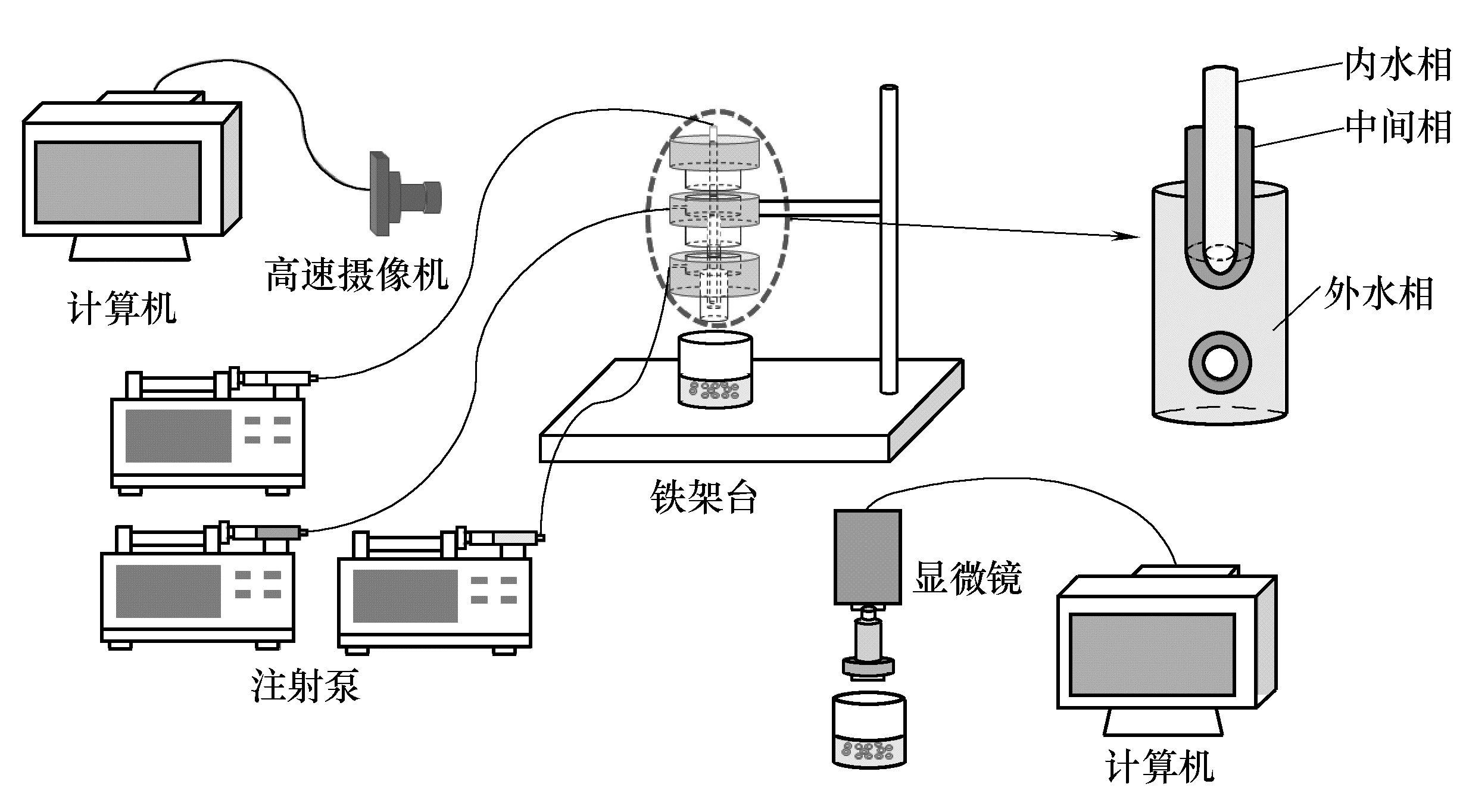 内水相
中间相
高速摄像机
计算机
外水相
铁架台
显微镜
注射泵
计算机