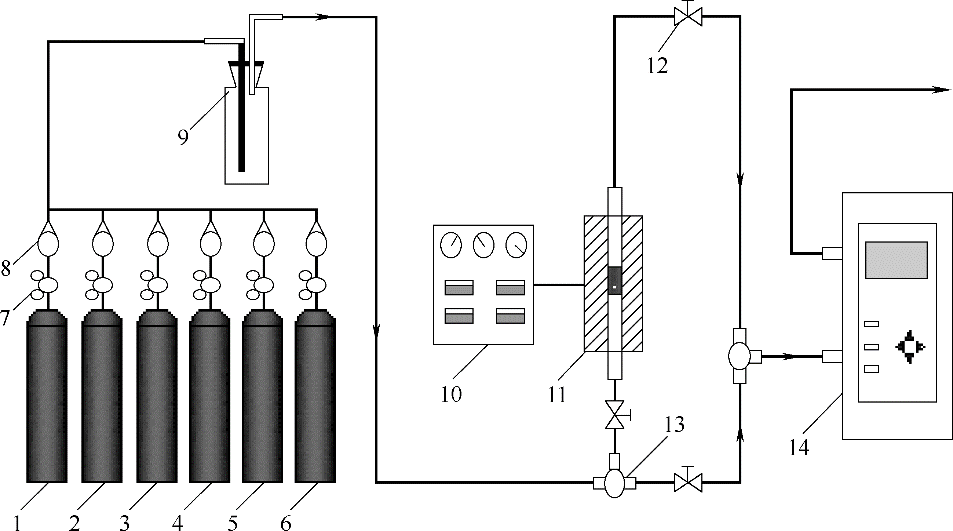 9
12
8
7
10
11
13
14
1
2
3
4
5
6