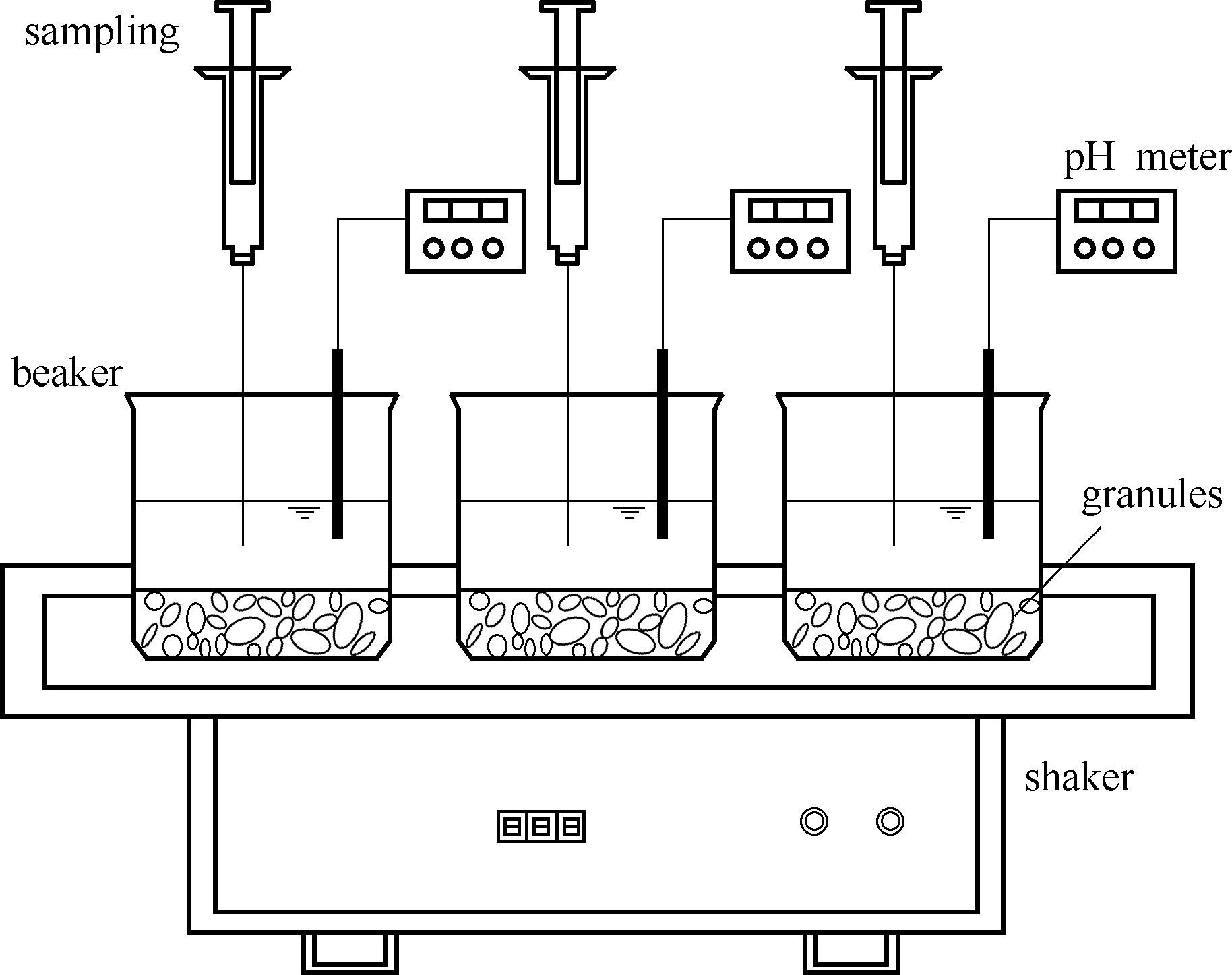 sampling

pH meter

beaker

granules

shaker