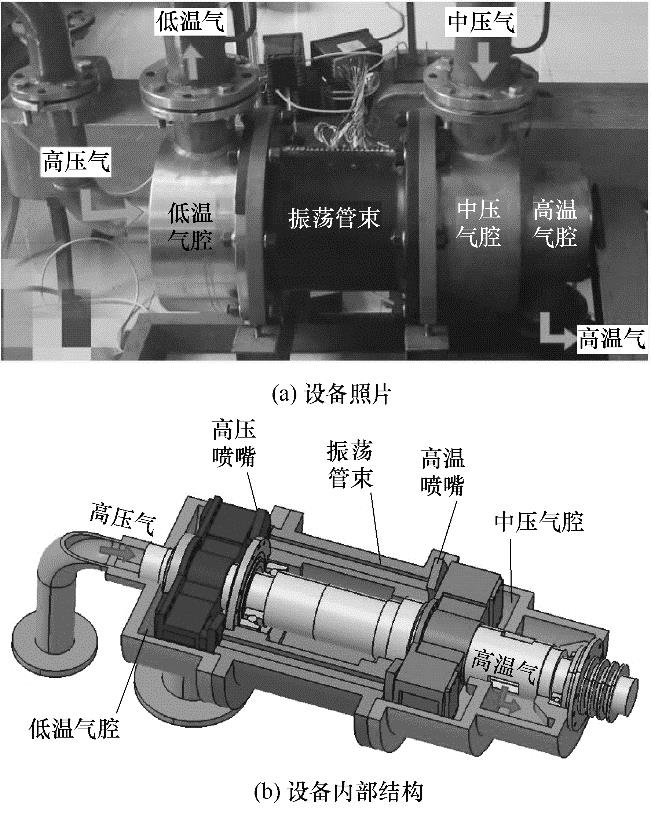 低温气

中压气

高压气

低温气腔

振荡管束

中压气腔

高温气腔

高温气

(a) 设备照片

高压喷嘴

振荡管束

高温喷嘴

高压气

中压气腔

高温气

低温气腔

(b) 设备内部结构