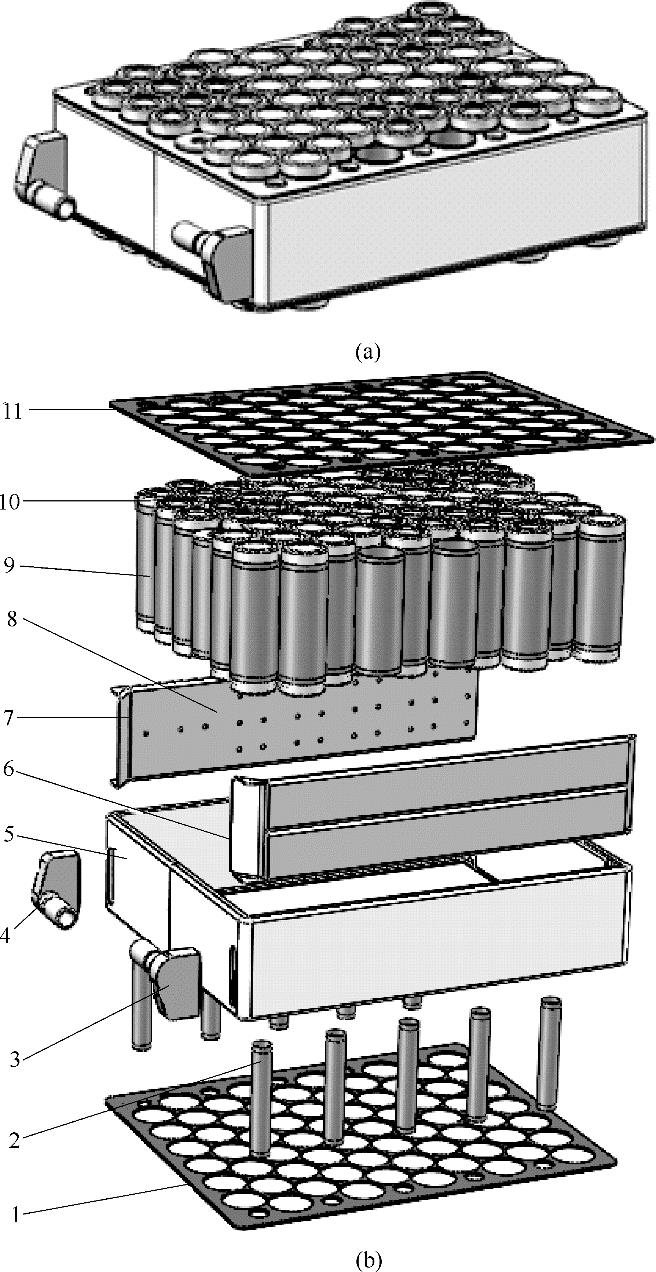 (a)

11
10
9
8
7
6
5
4
3
2
1

(b)