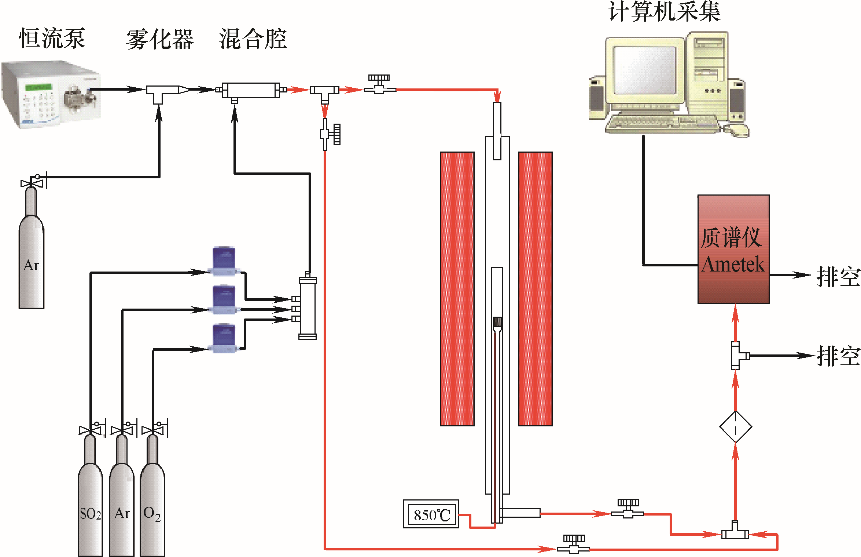 恒流泵 雾化器 混合腔

计算机采集

Ar

质谱仪
Ametek

排空

排空

$SO_2$ Ar $O_2$

850℃