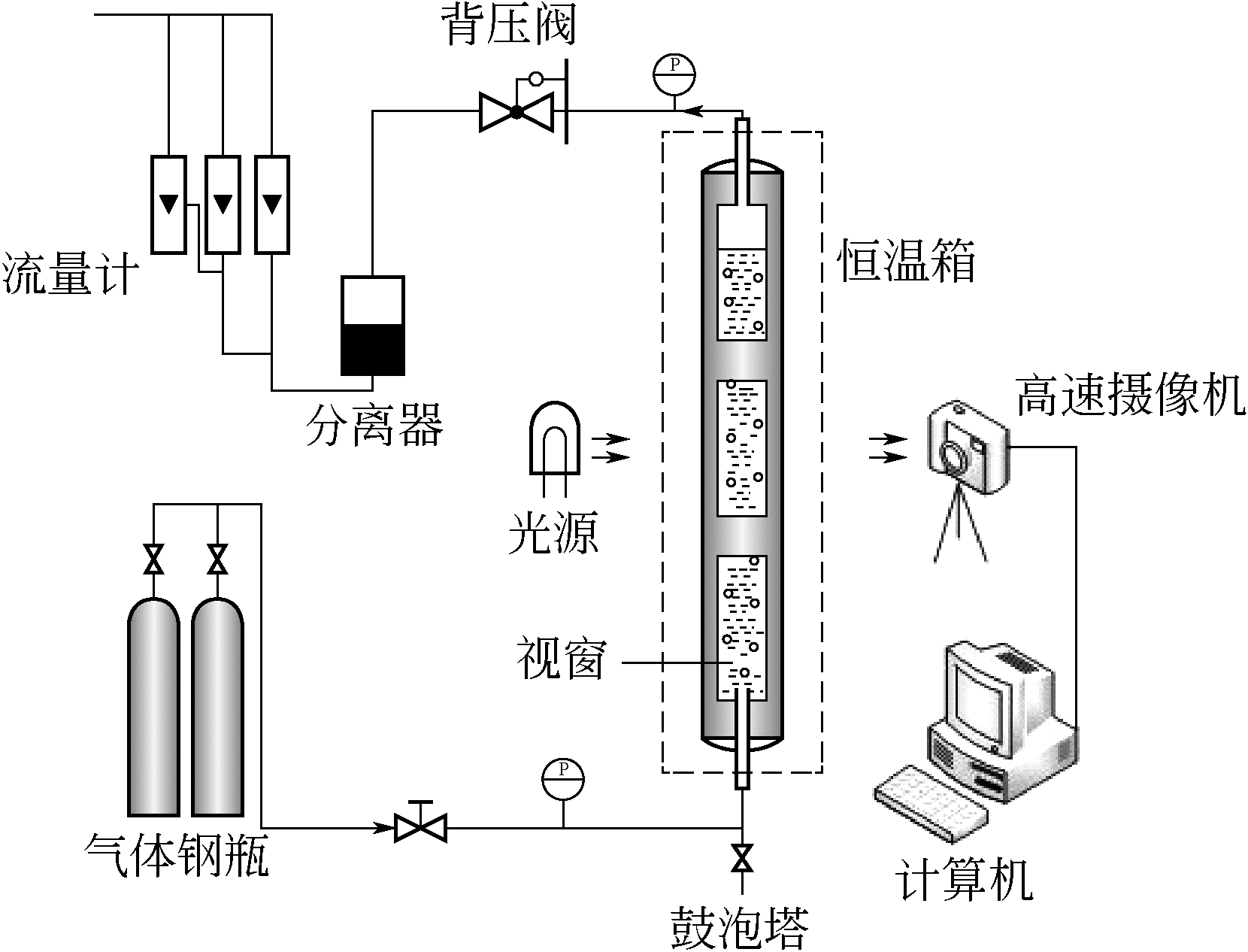 背压阀

P

流量计

恒温箱

分离器

高速摄像机

光源

视窗

P

气体钢瓶

计算机

鼓泡塔