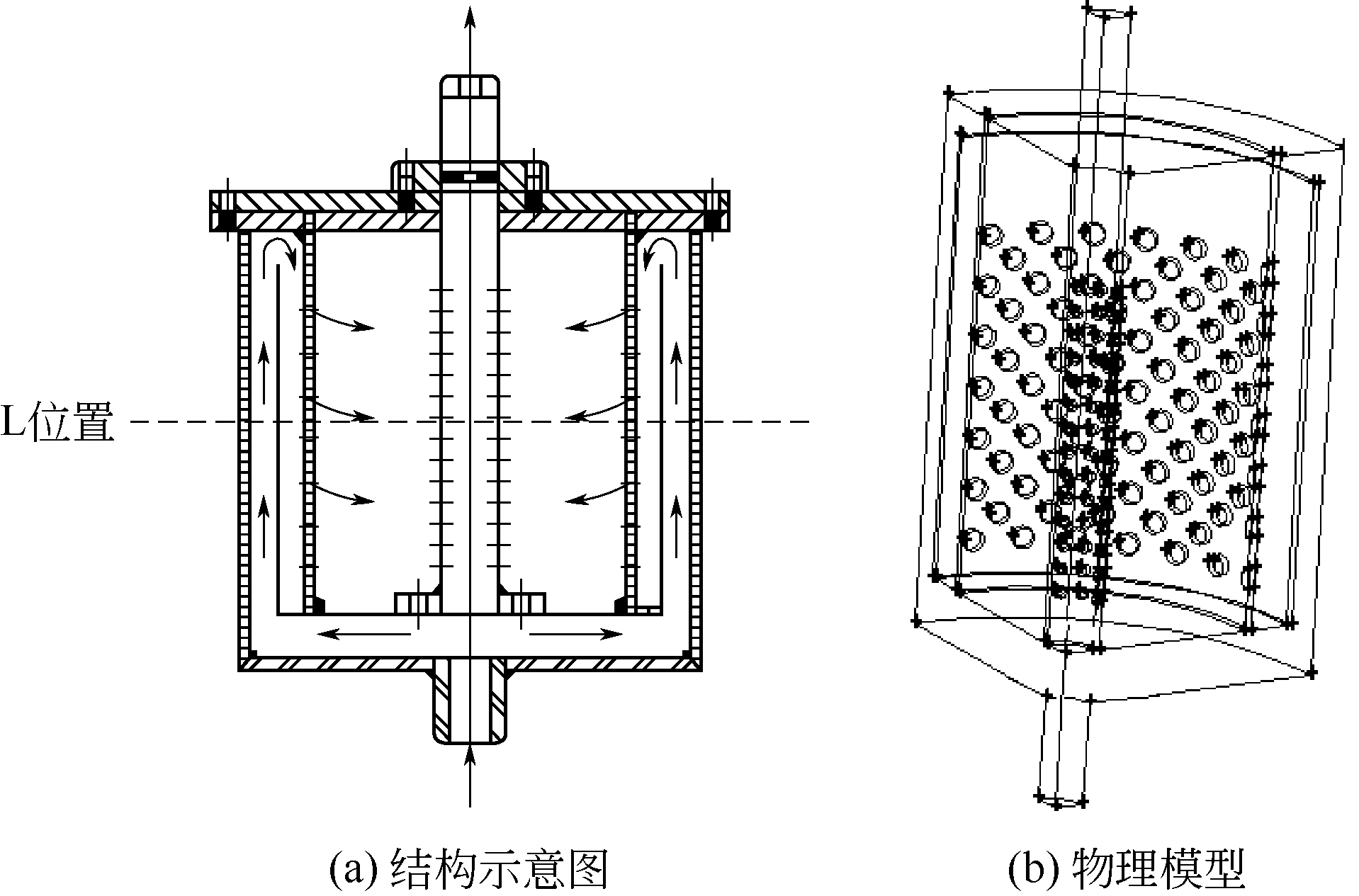 L位置

(a) 结构示意图

(b) 物理模型