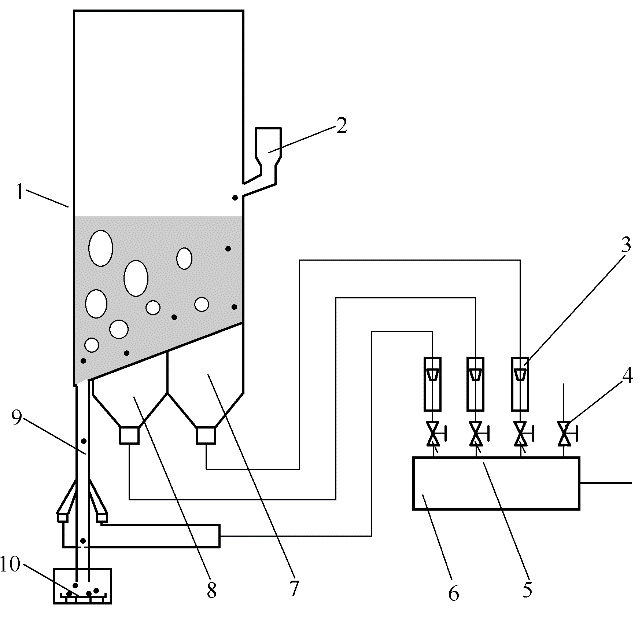 2
1
3
4
9
10
8
7
6
5