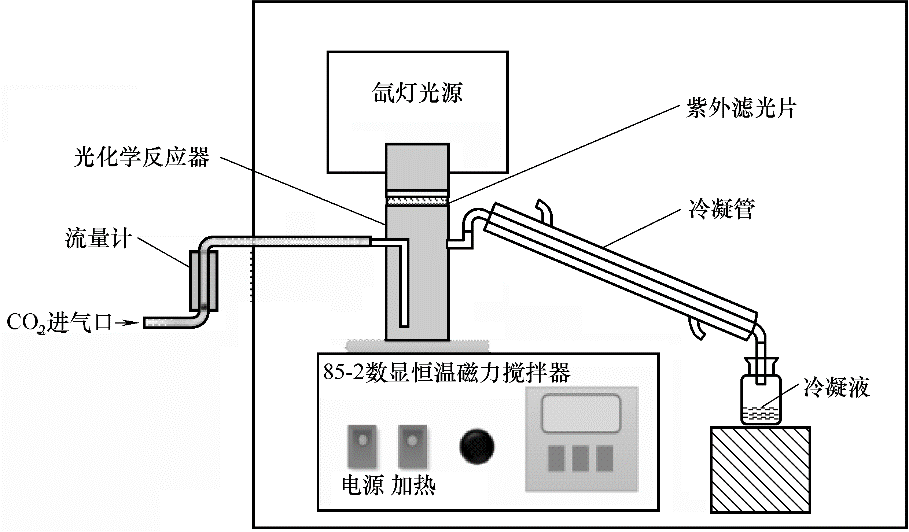 氙灯光源

紫外滤光片

光化学反应器

冷凝管

流量计

$CO_2$进气口

85-2数显恒温磁力搅拌器

冷凝液

电源 加热