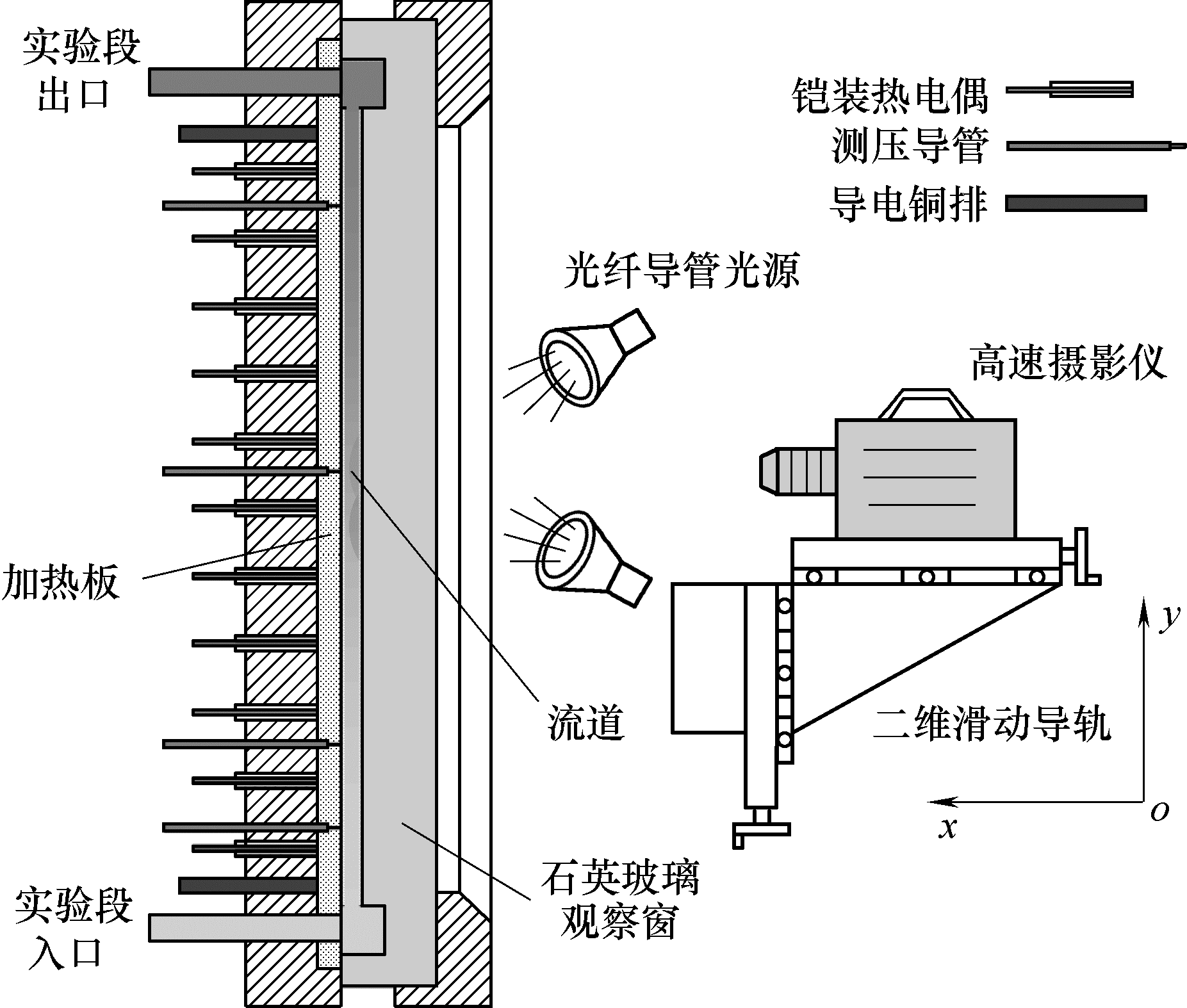 实验段出口

铠装热电偶
测压导管
导电铜排

光纤导管光源

高速摄影仪

加热板

流道

二维滑动导轨

$y$
$x$
$o$

石英玻璃观察窗

实验段入口