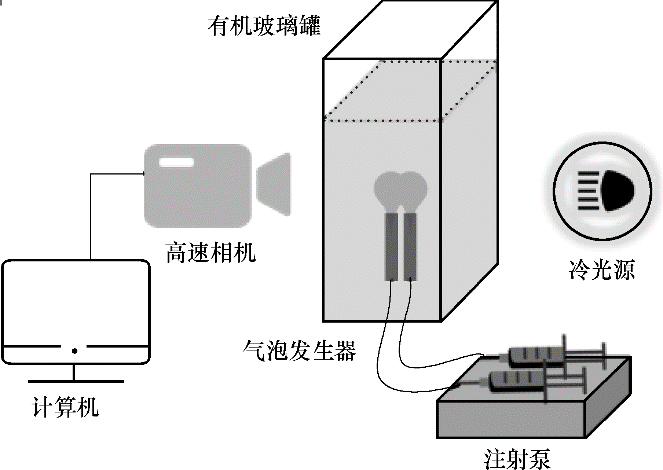 有机玻璃罐

高速相机

冷光源

气泡发生器

计算机

注射泵