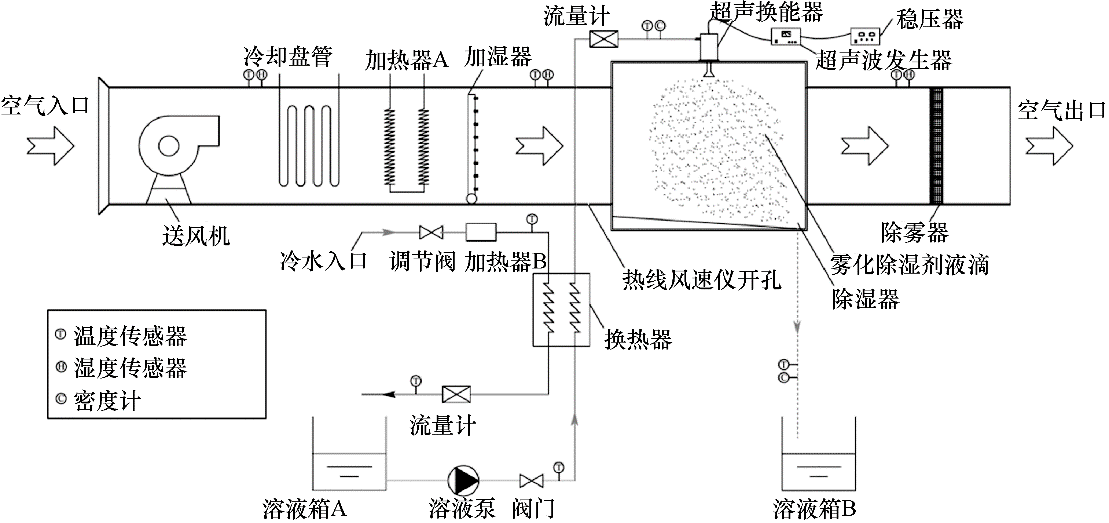 流量计
超声换能器
稳压器
超声波发生器
冷却盘管
加热器A
加湿器
空气入口
空气出口
送风机
除雾器
冷水入口
调节阀
加热器B
热线风速仪开孔
雾化除湿剂液滴
除湿器
换热器
Ⓣ 温度传感器
Ⓗ 湿度传感器
Ⓒ 密度计
流量计
溶液箱A
溶液泵
阀门
溶液箱B