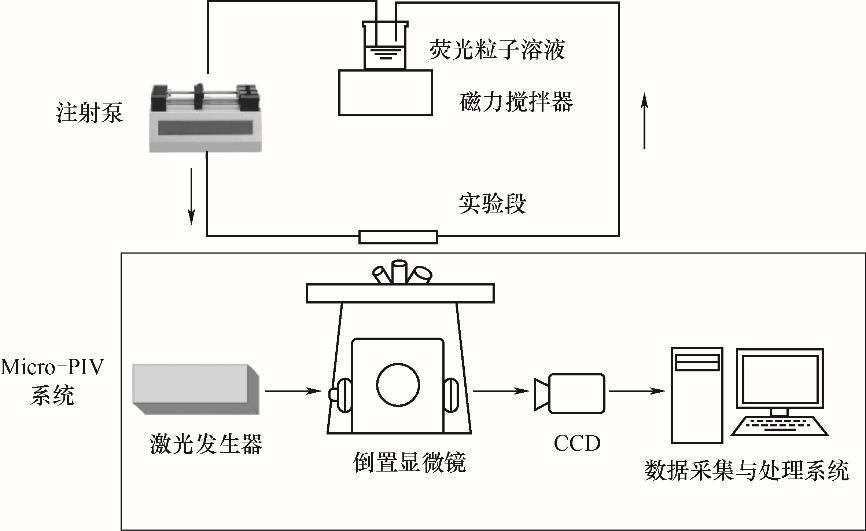 荧光粒子溶液

磁力搅拌器

注射泵

实验段

Micro-PIV 系统

激光发生器

倒置显微镜

CCD

数据采集与处理系统