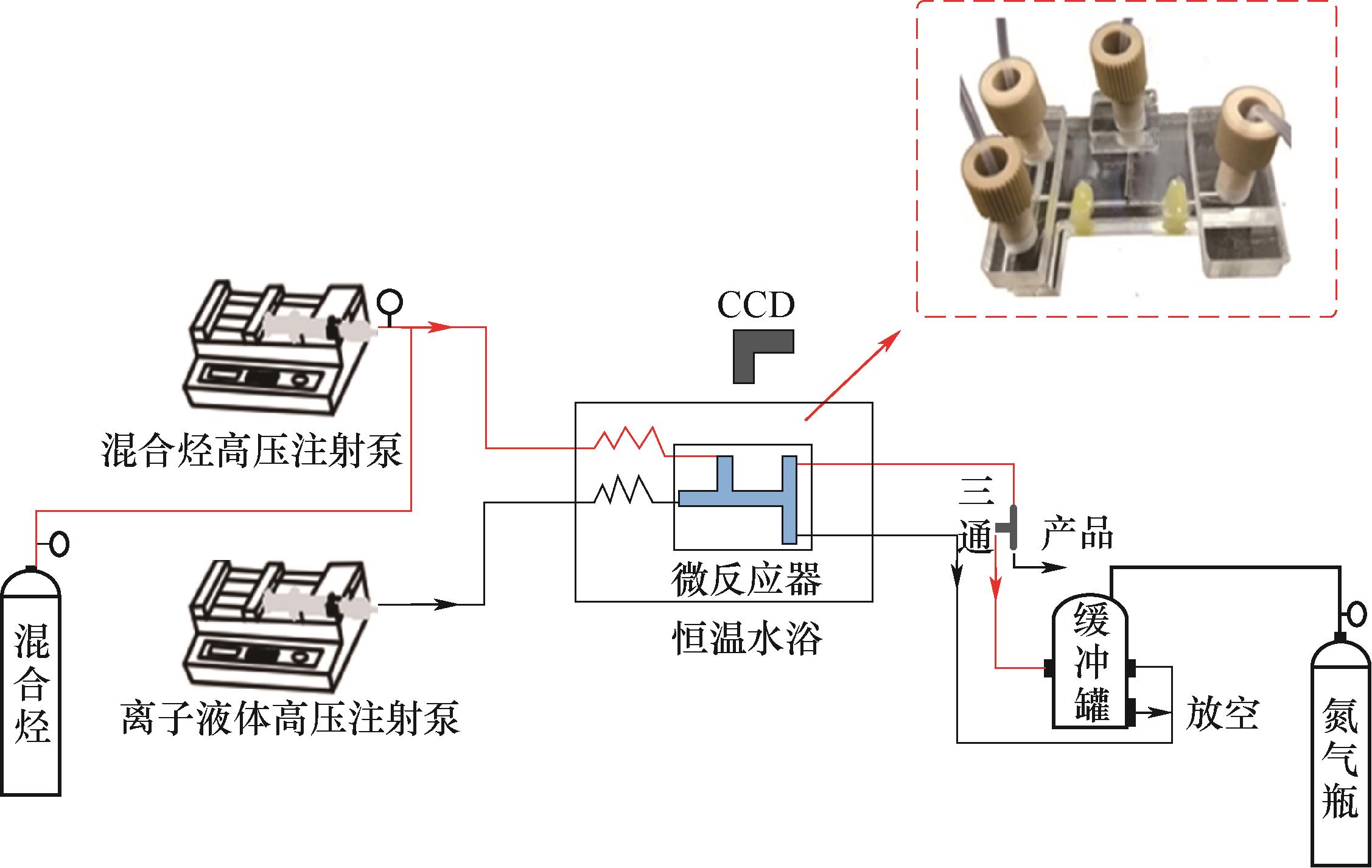 CCD

混合烃高压注射泵

微反应器

恒温水浴

三通

产品

混合烃

离子液体高压注射泵

缓冲罐

放空

氮气瓶