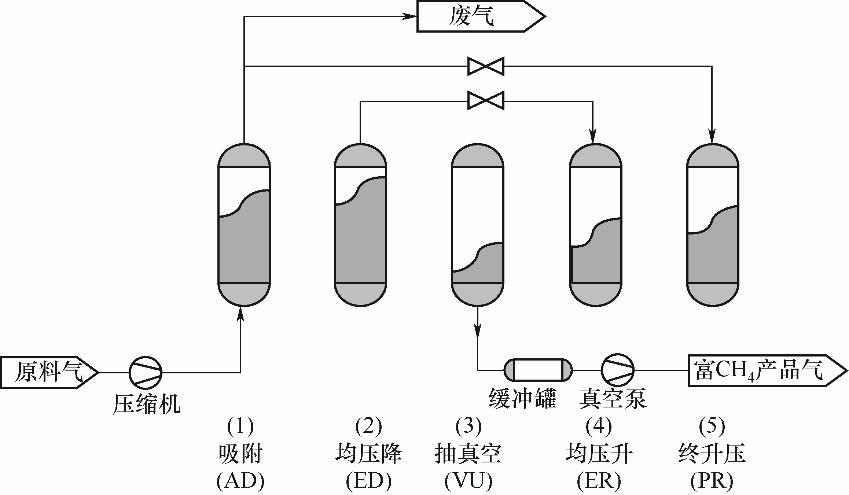 废气

原料气

压缩机

缓冲罐

真空泵

富$CH_4$产品气

(1)
吸附
(AD)

(2)
均压降
(ED)

(3)
抽真空
(VU)

(4)
均压升
(ER)

(5)
终升压
(PR)