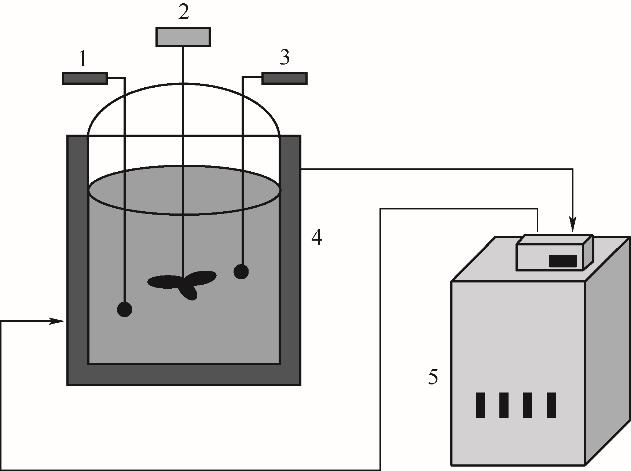 2
1
3
4
5