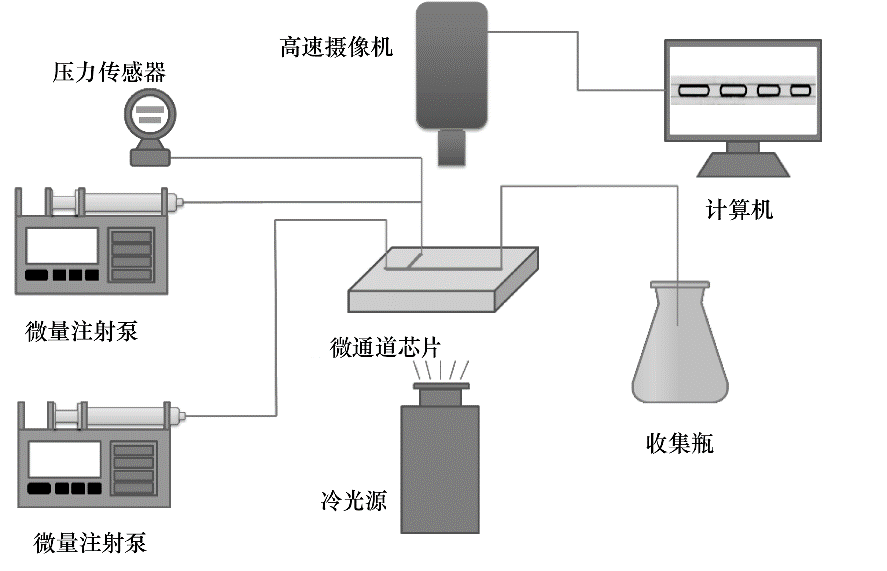 高速摄像机
压力传感器
计算机
微量注射泵
微通道芯片
收集瓶
冷光源
微量注射泵