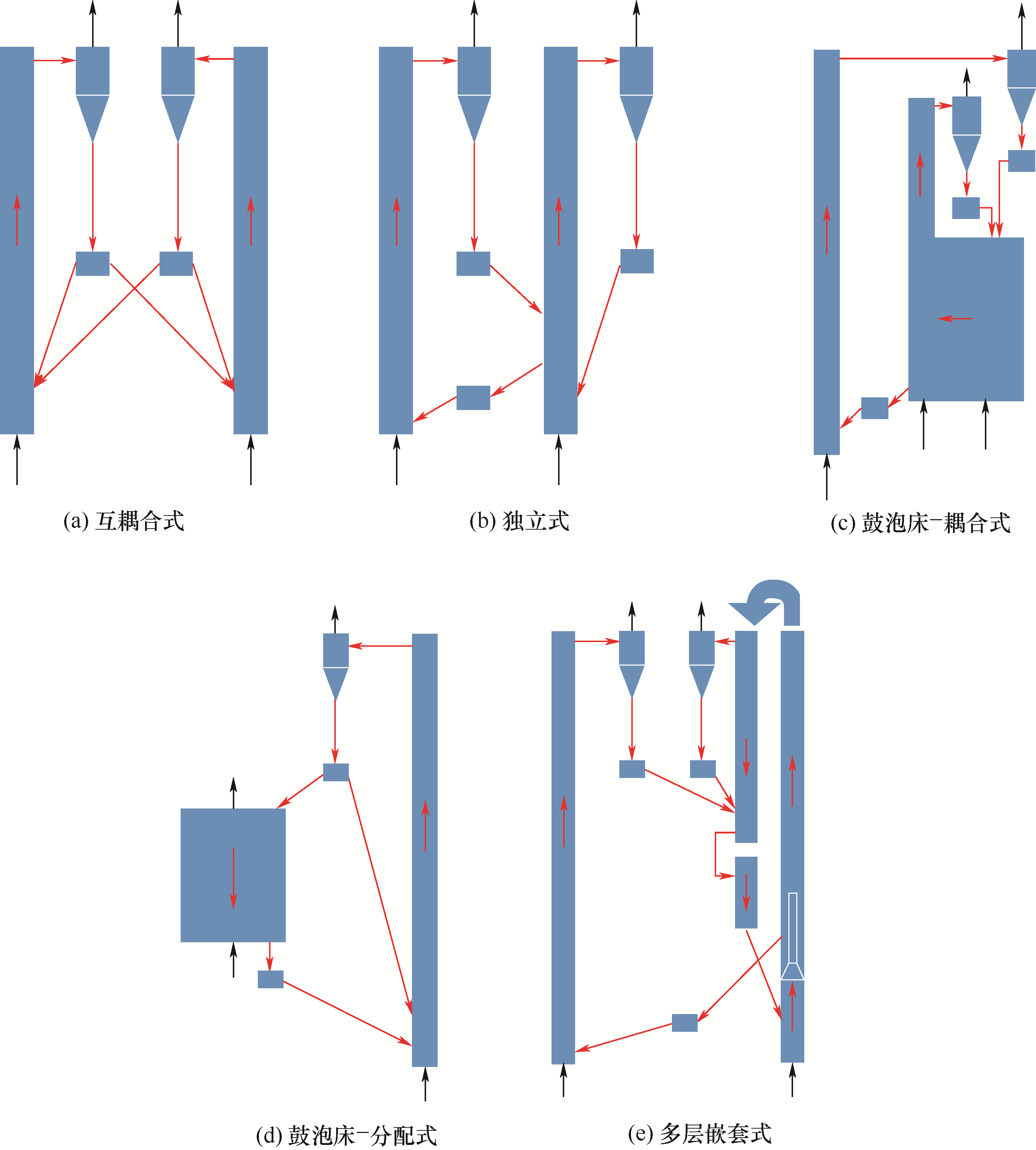 (a) 互耦合式

(b) 独立式

(c) 鼓泡床-耦合式

(d) 鼓泡床-分配式

(e) 多层嵌套式