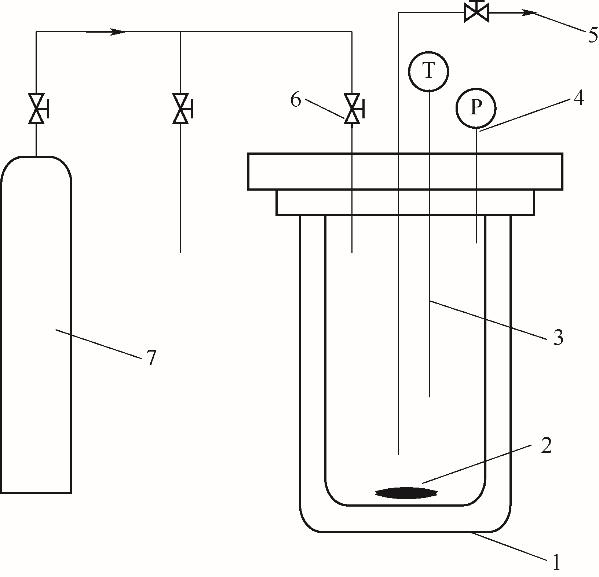 5
T
6
P
4
3
7
2
1