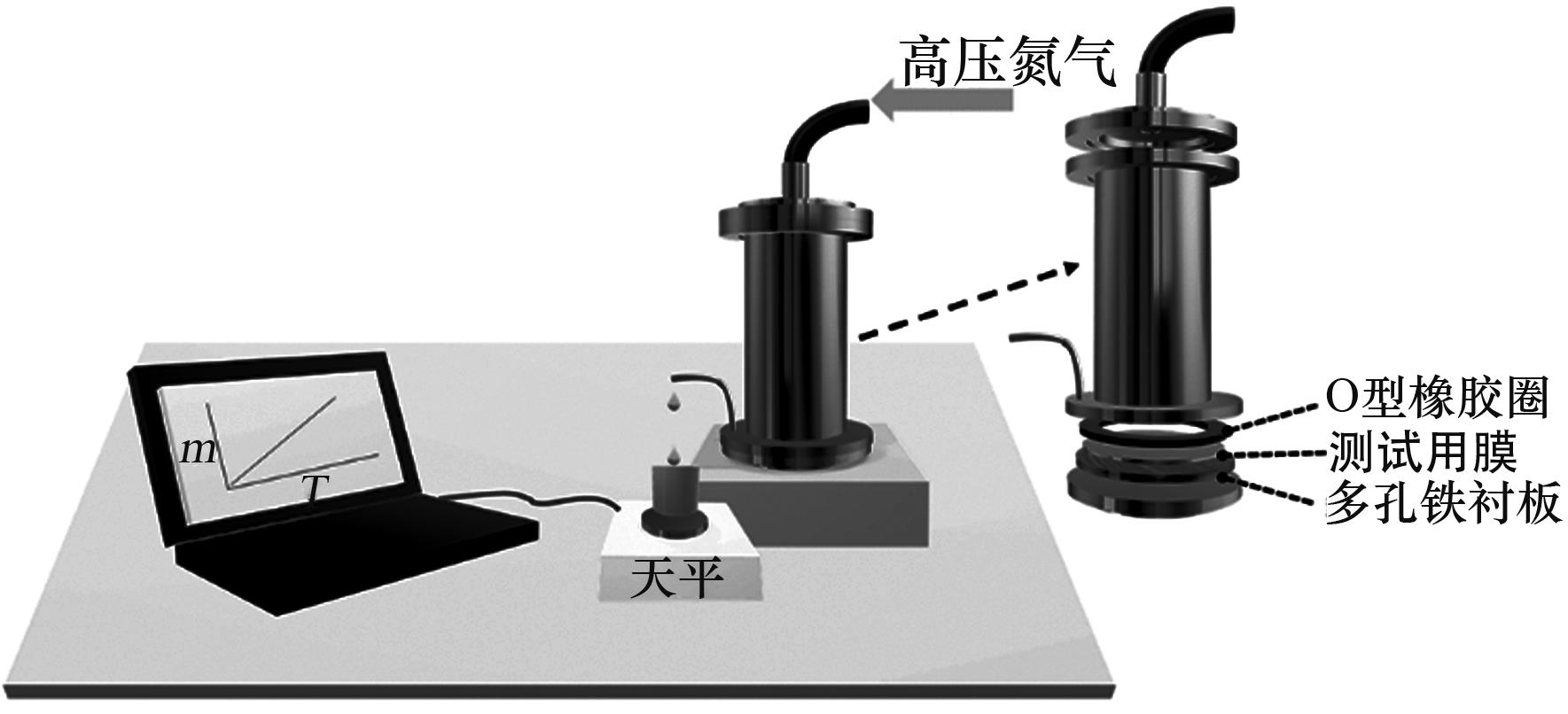 高压氮气

$m$

$T$

天平

O型橡胶圈
测试用膜
多孔铁衬板