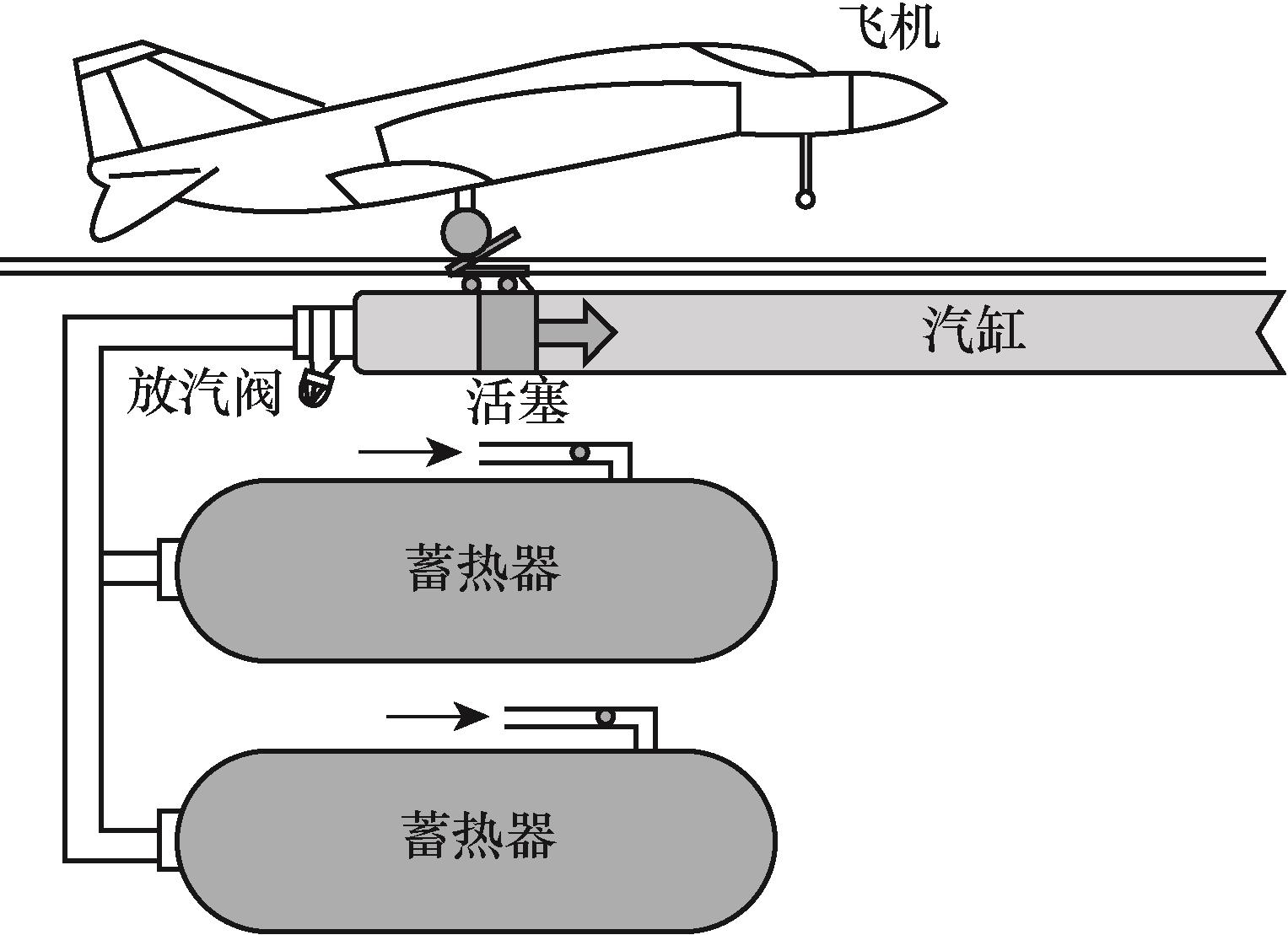 飞机

汽缸

放汽阀

活塞

蓄热器

蓄热器