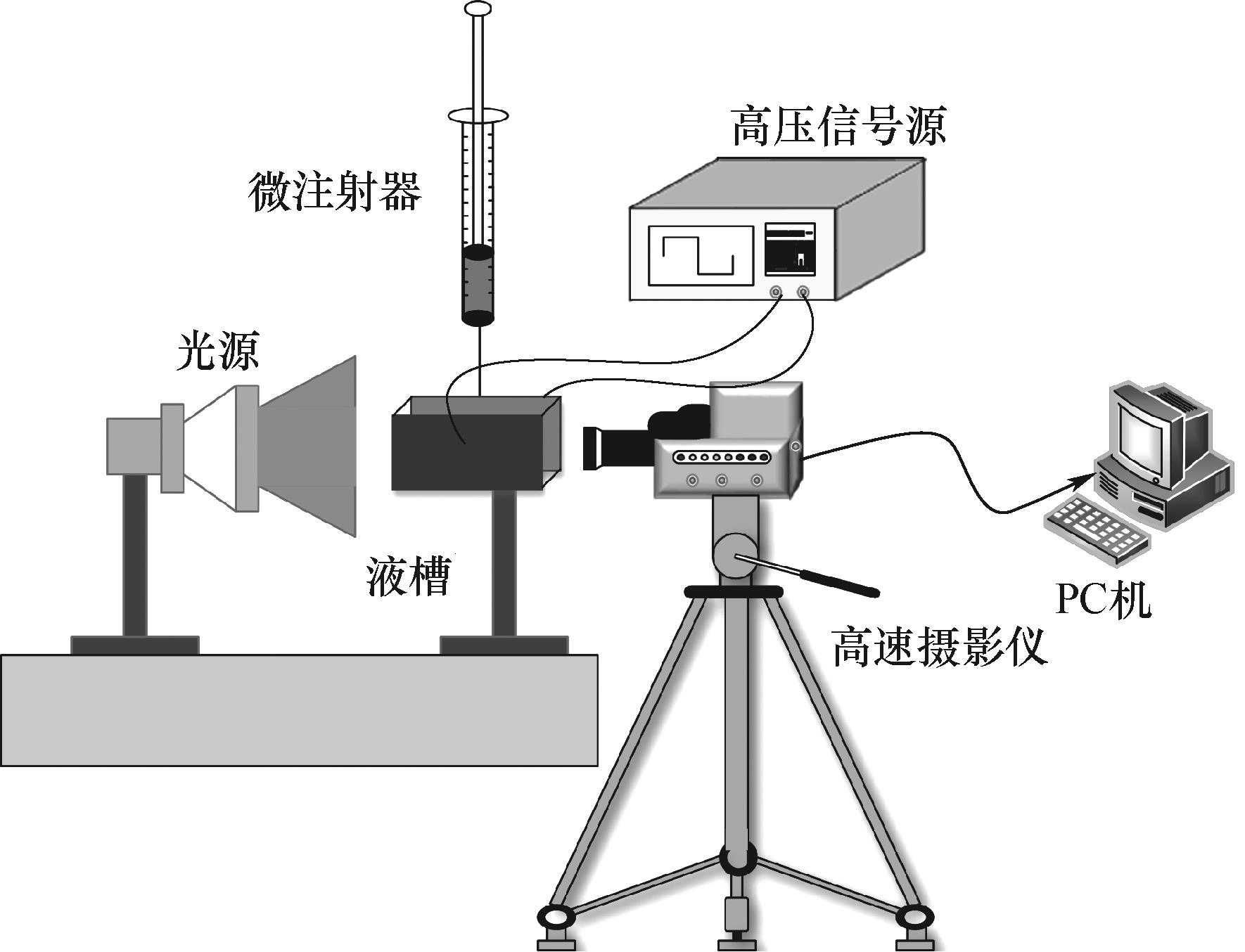 高压信号源

微注射器

光源

液槽

PC机

高速摄影仪