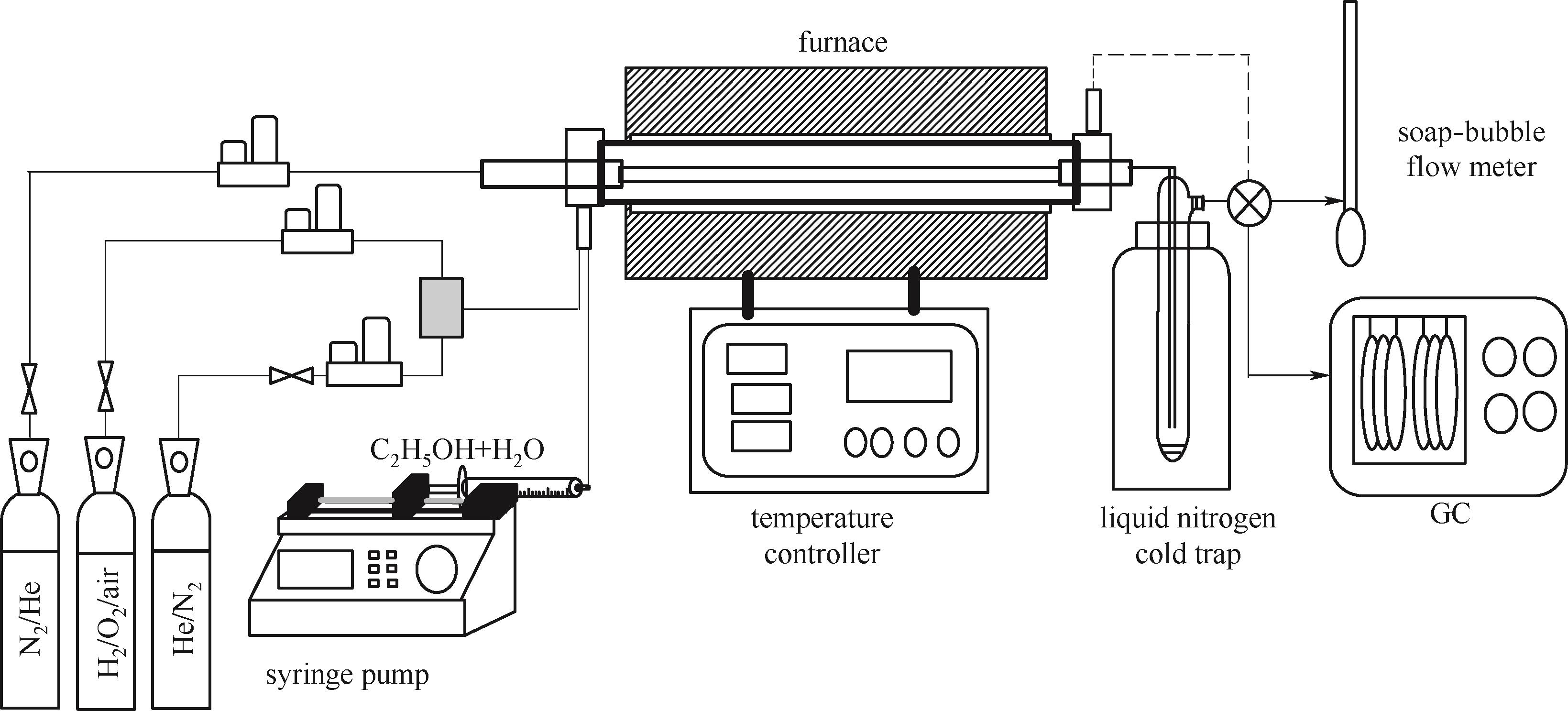 furnace

soap-bubble flow meter

$C_2H_5OH+H_2O$

temperature controller

liquid nitrogen cold trap

GC

$N_2/He$

$H_2/O_2/air$

$He/N_2$

syringe pump