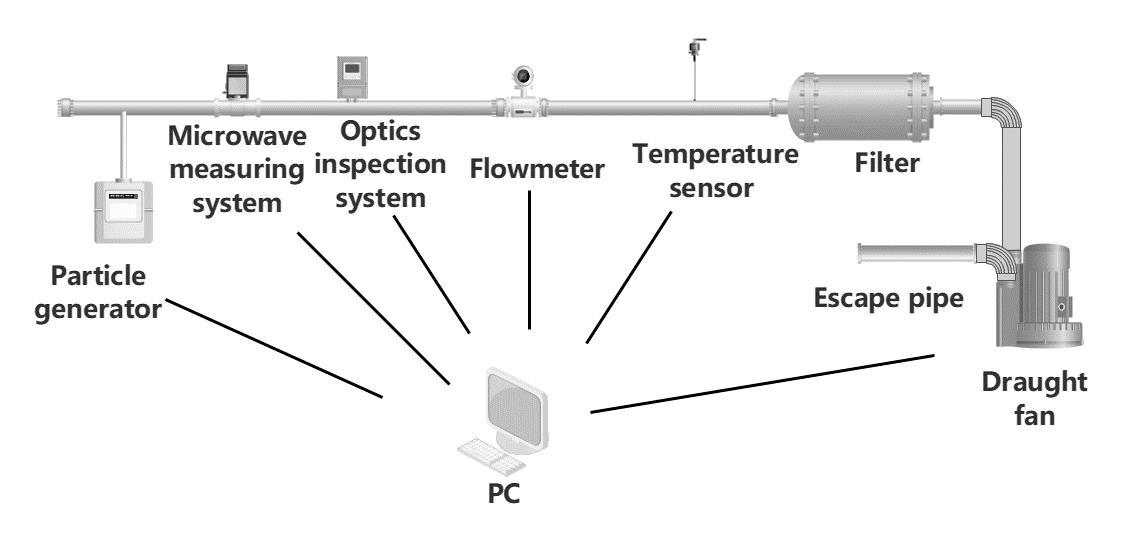 Microwave measuring system

Optics inspection system

Flowmeter

Temperature sensor

Filter

Particle generator

Escape pipe

Draught fan

PC