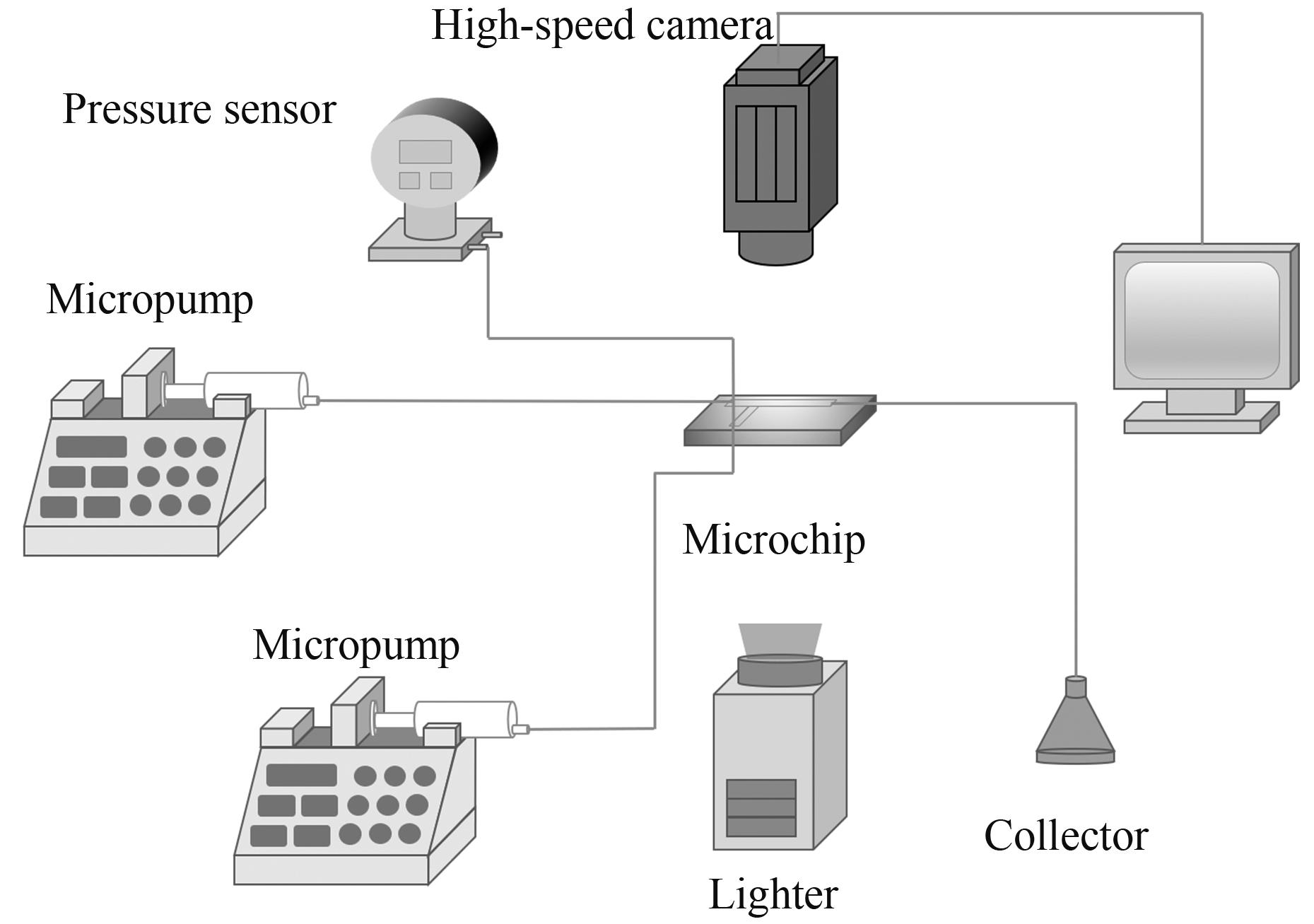 High-speed camera

Pressure sensor

Micropump

Microchip

Micropump

Collector

Lighter