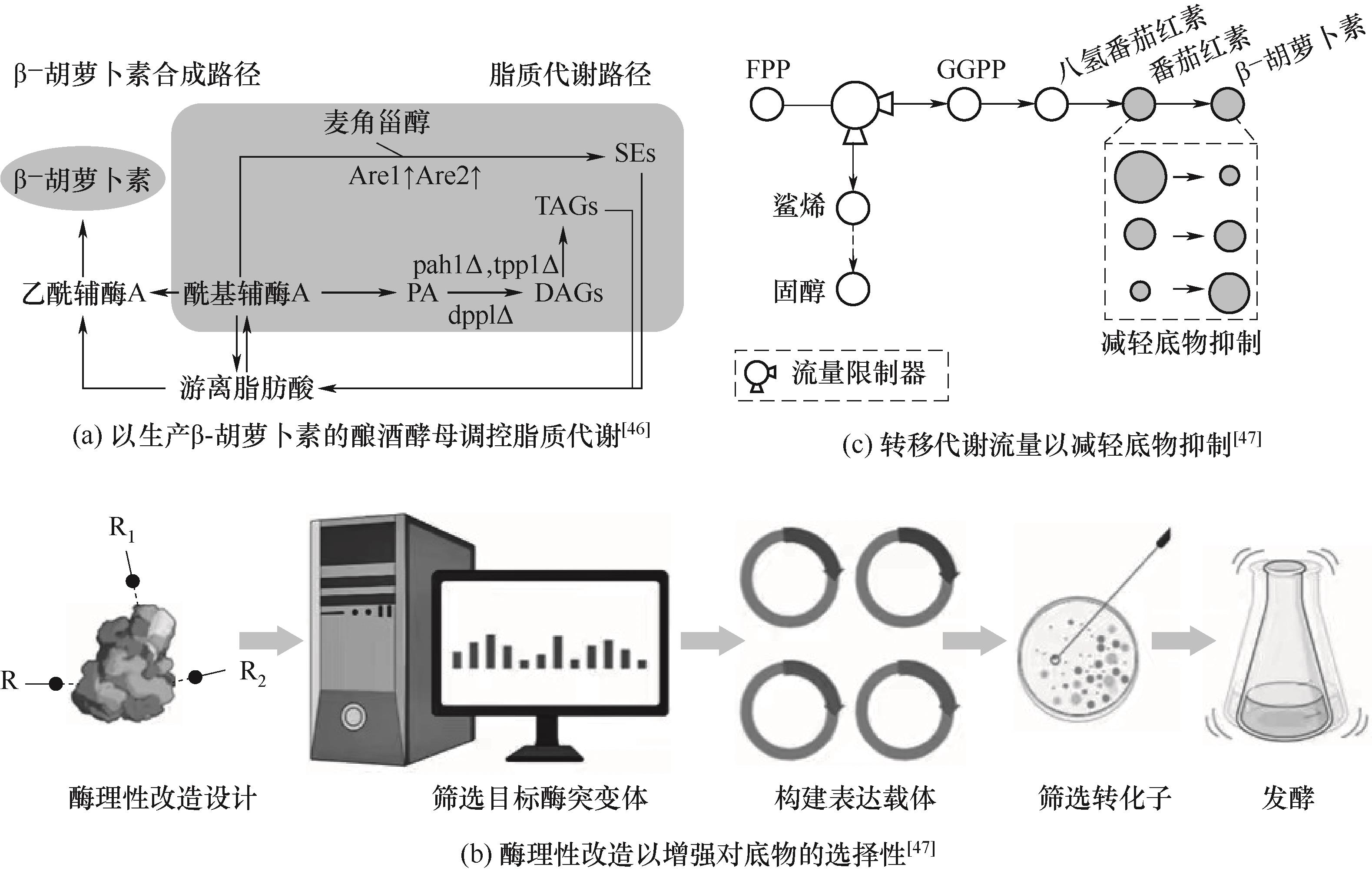 β-胡萝卜素合成路径

脂质代谢路径

麦角甾醇

SEs

Are1↑Are2↑

β-胡萝卜素

TAGs

pah1Δ,tpp1Δ

乙酰辅酶A

酰基辅酶A

PA

DAGs

dpplΔ

游离脂肪酸

(a) 以生产β-胡萝卜素的酿酒酵母调控脂质代谢$^{[46]}$

FPP

GGPP

八氢番茄红素

番茄红素

β-胡萝卜素

鲨烯

固醇

减轻底物抑制

流量限制器

(c) 转移代谢流量以减轻底物抑制$^{[47]}$

$R_1$

R

$R_2$

酶理性改造设计

筛选目标酶突变体

构建表达载体

筛选转化子

发酵

(b) 酶理性改造以增强对底物的选择性$^{[47]}$