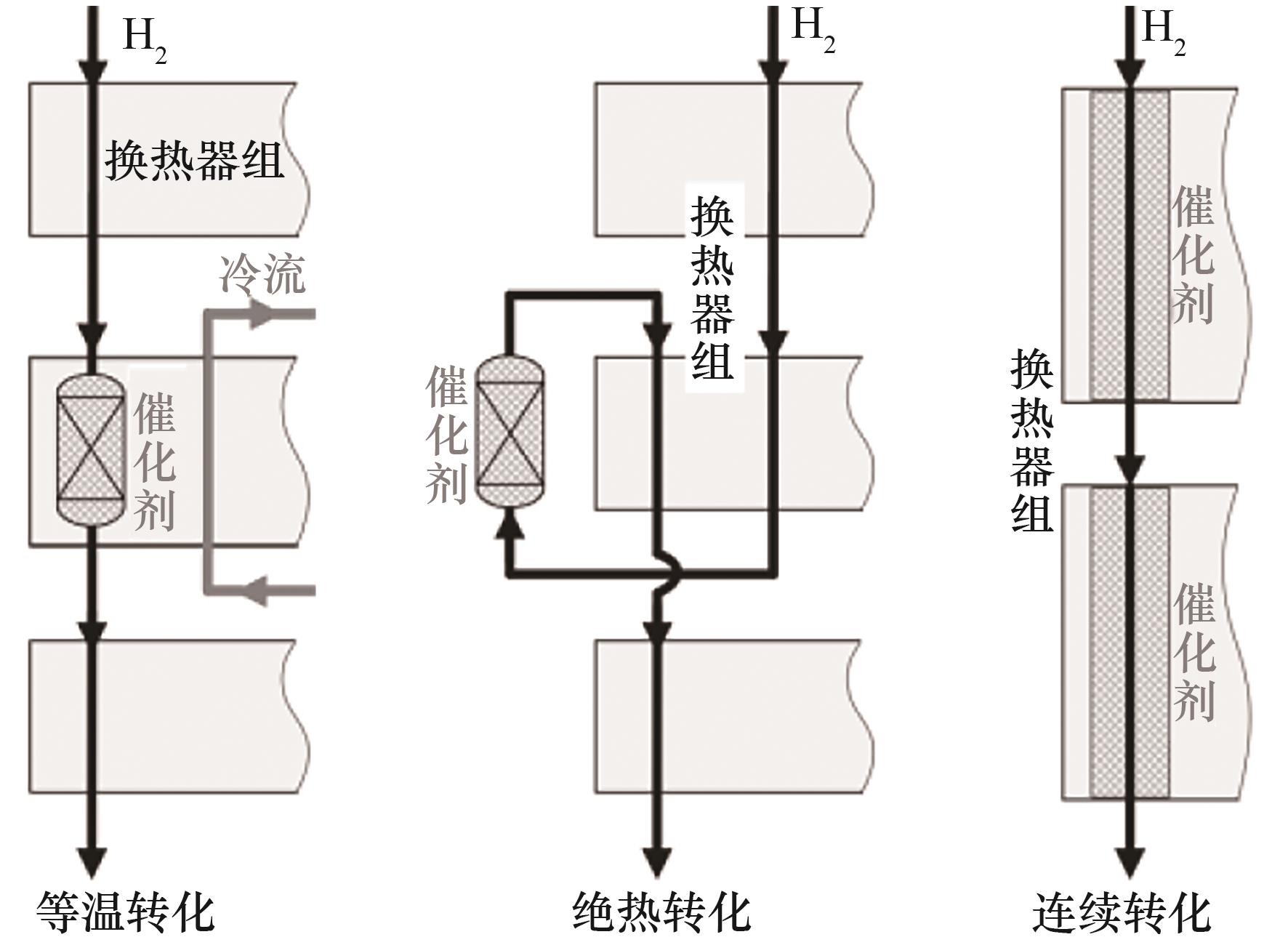 $H_2$

换热器组

冷流

催化剂

等温转化

$H_2$

换热器组

催化剂

绝热转化

$H_2$

催化剂

换热器组

催化剂

连续转化