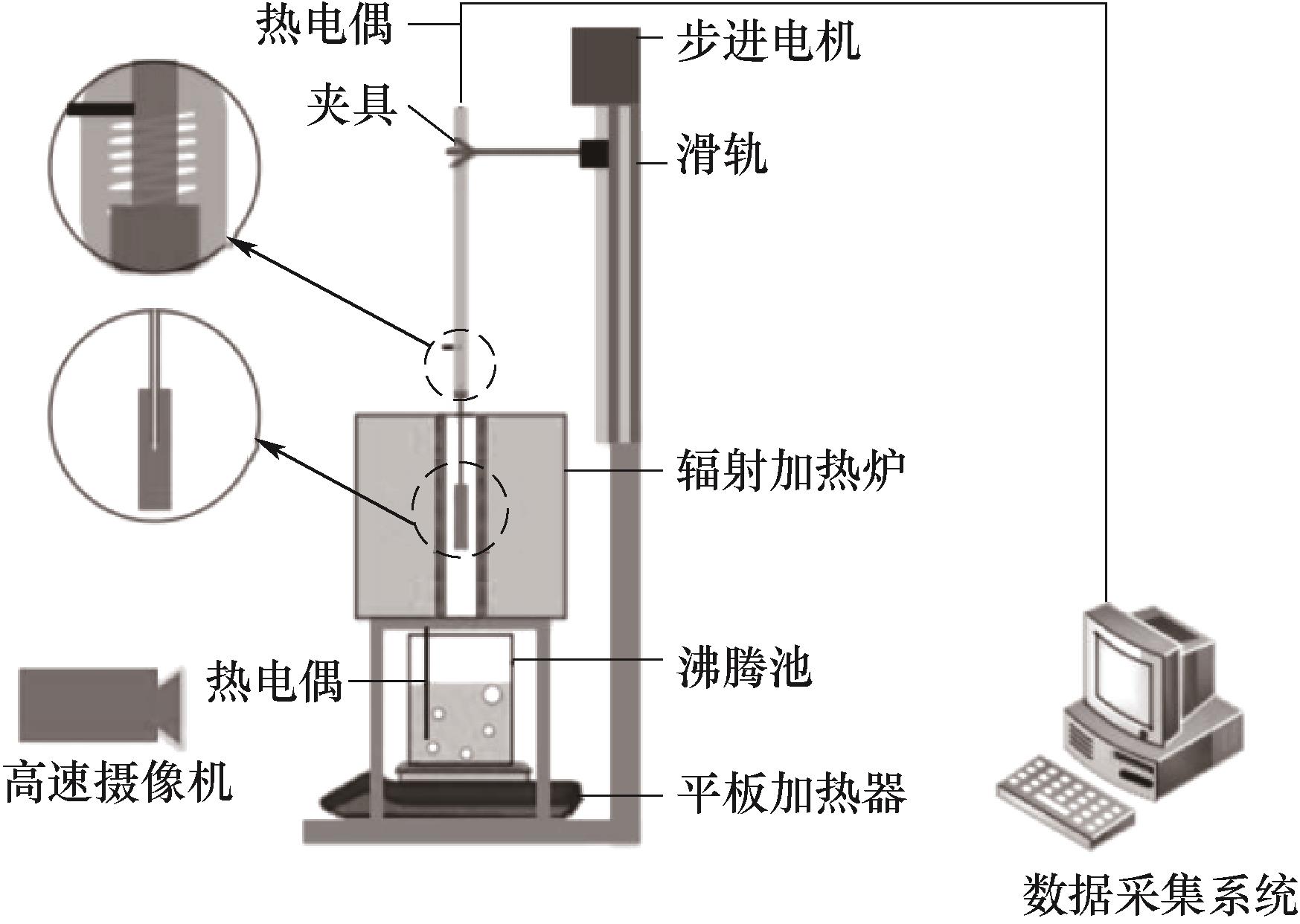 热电偶
步进电机
夹具
滑轨
辐射加热炉
热电偶
沸腾池
高速摄像机
平板加热器
数据采集系统