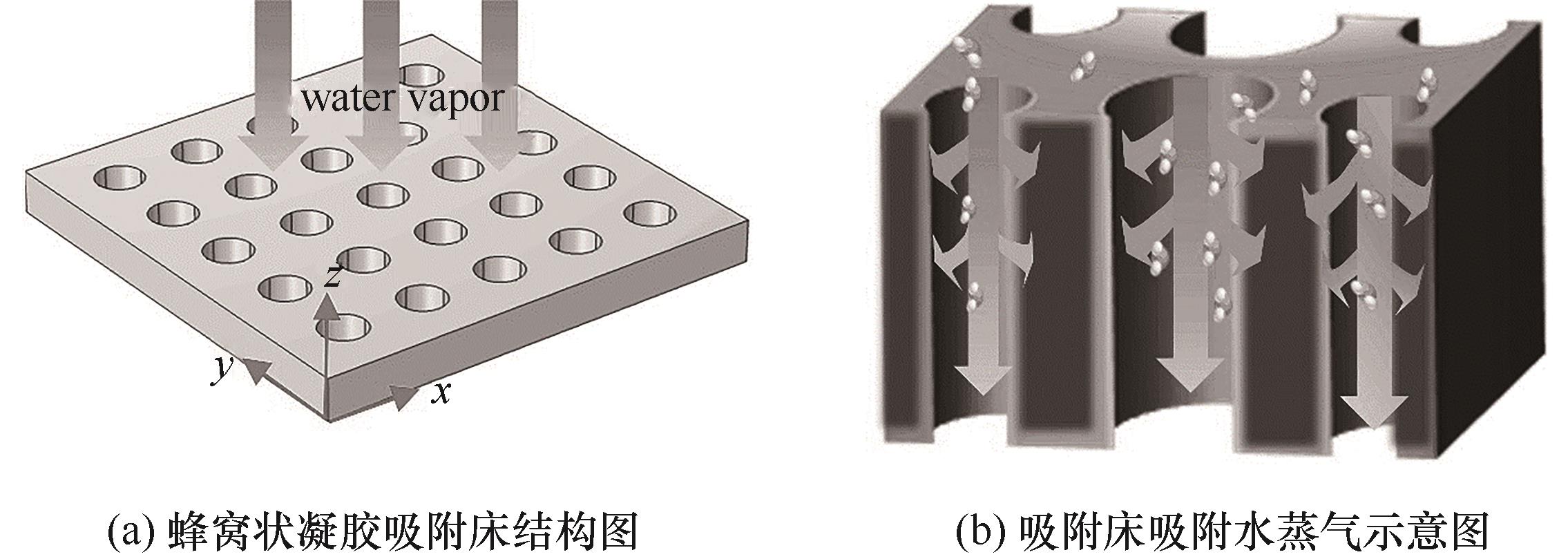 water vapor

$z$

$y$

$x$

(a) 蜂窝状凝胶吸附床结构图

(b) 吸附床吸附水蒸气示意图