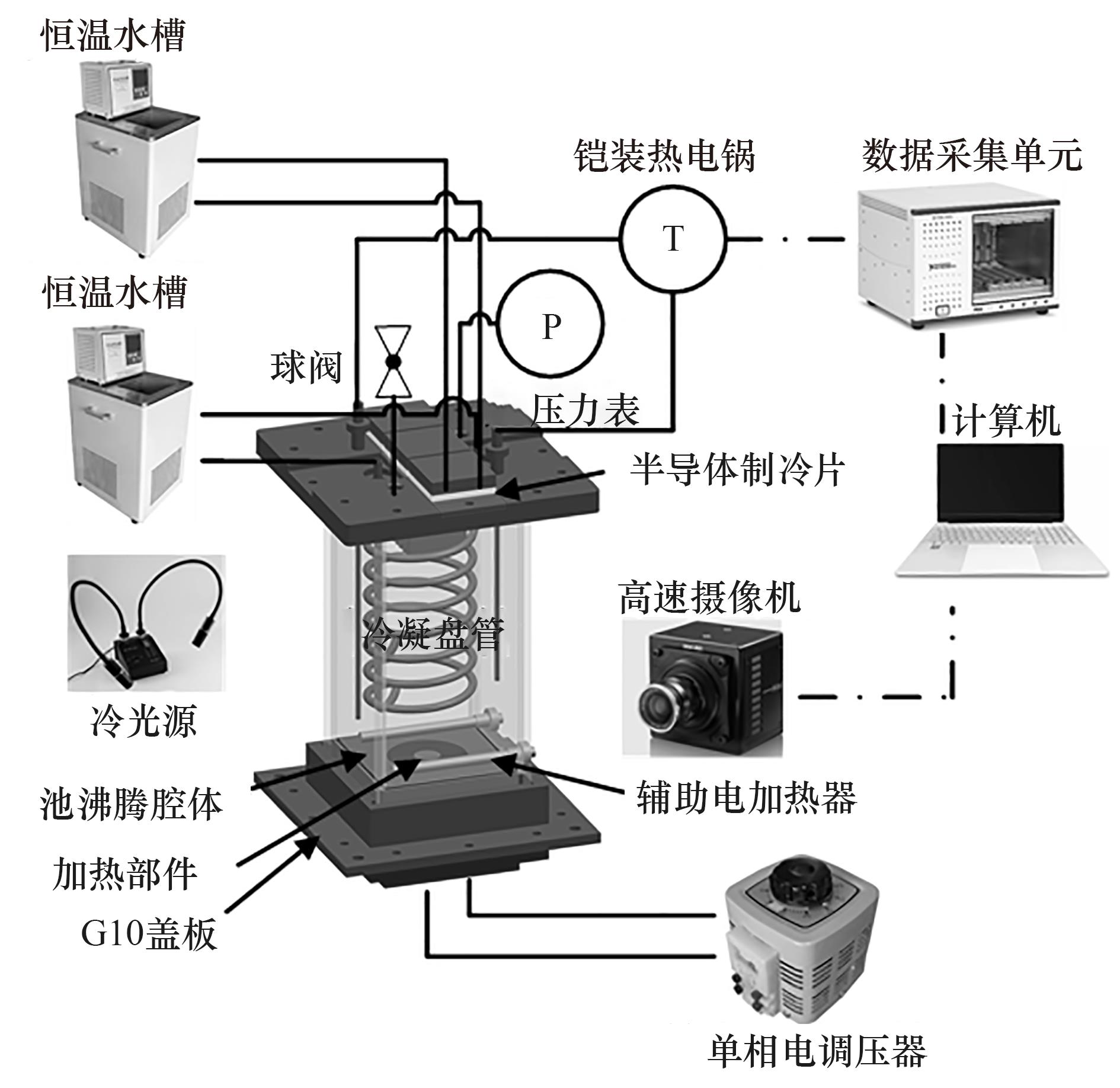 恒温水槽

铠装热电锅

数据采集单元

T

恒温水槽

P

球阀

压力表

计算机

半导体制冷片

高速摄像机

冷凝盘管

冷光源

池沸腾腔体

辅助电加热器

加热部件

G10盖板

单相电调压器