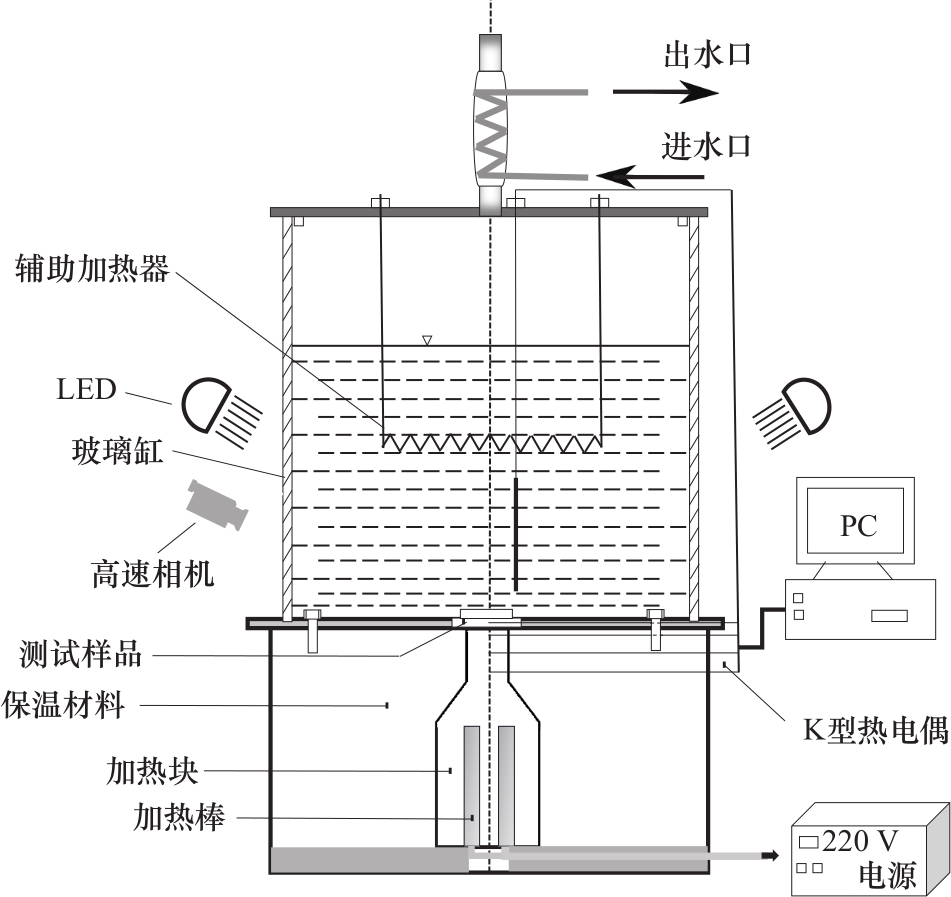 出水口
进水口
辅助加热器
LED
玻璃缸
高速相机
PC
测试样品
保温材料
K型热电偶
加热块
加热棒
220 V
电源