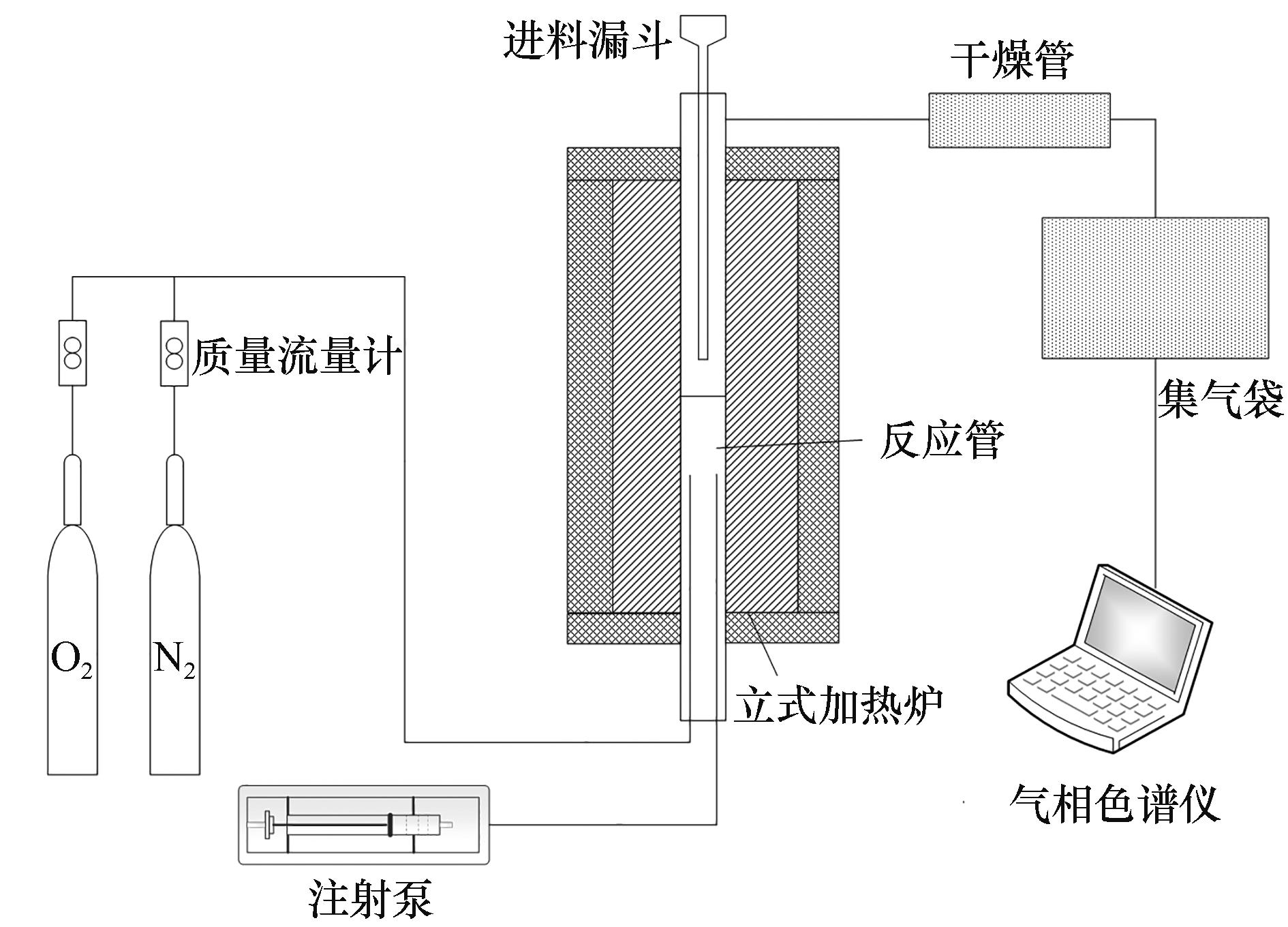 进料漏斗

干燥管

质量流量计

集气袋

反应管

$O_2$

$N_2$

立式加热炉

气相色谱仪

注射泵