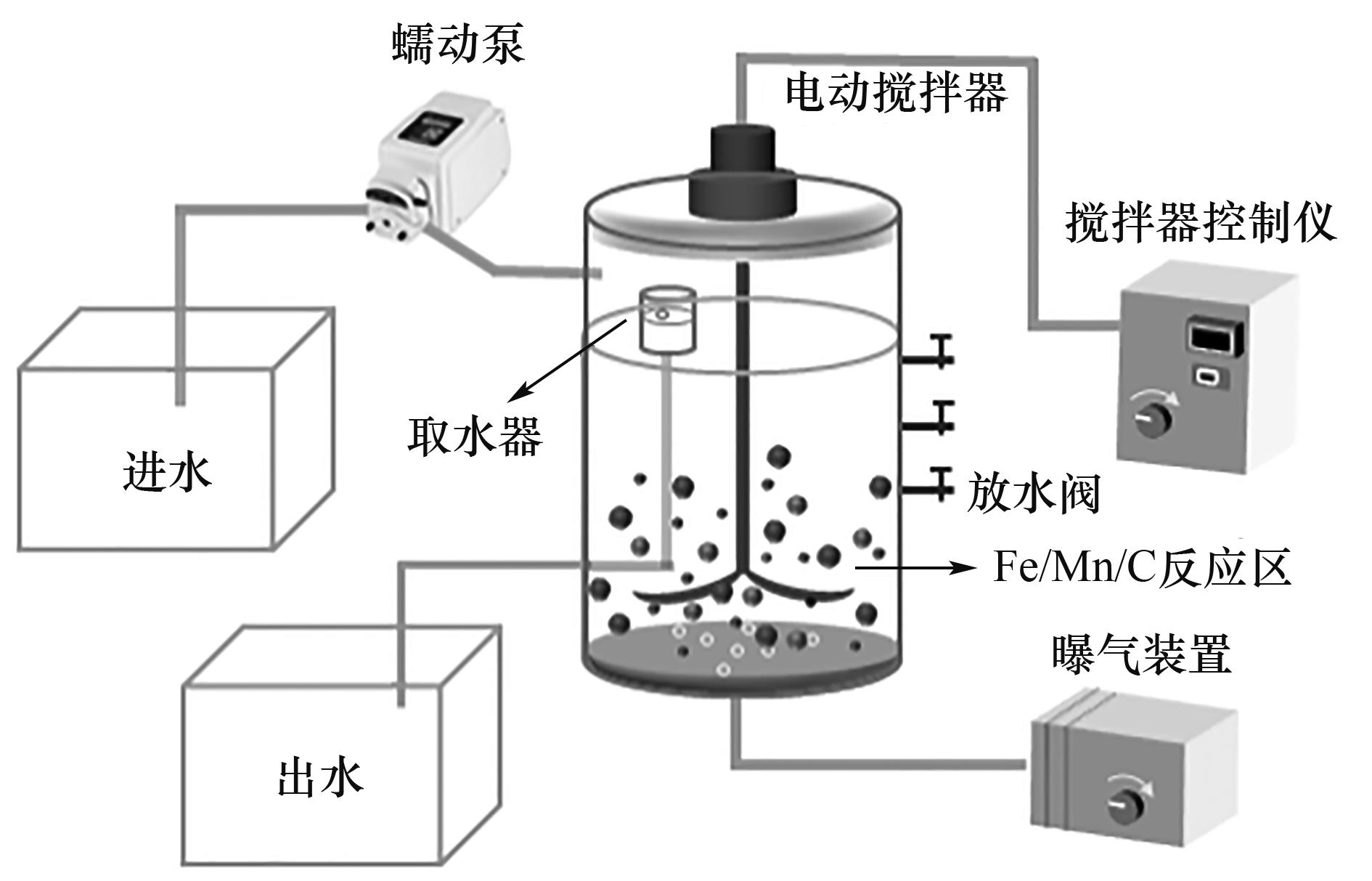 蠕动泵

电动搅拌器

搅拌器控制仪

取水器

进水

放水阀

Fe/Mn/C反应区

曝气装置

出水