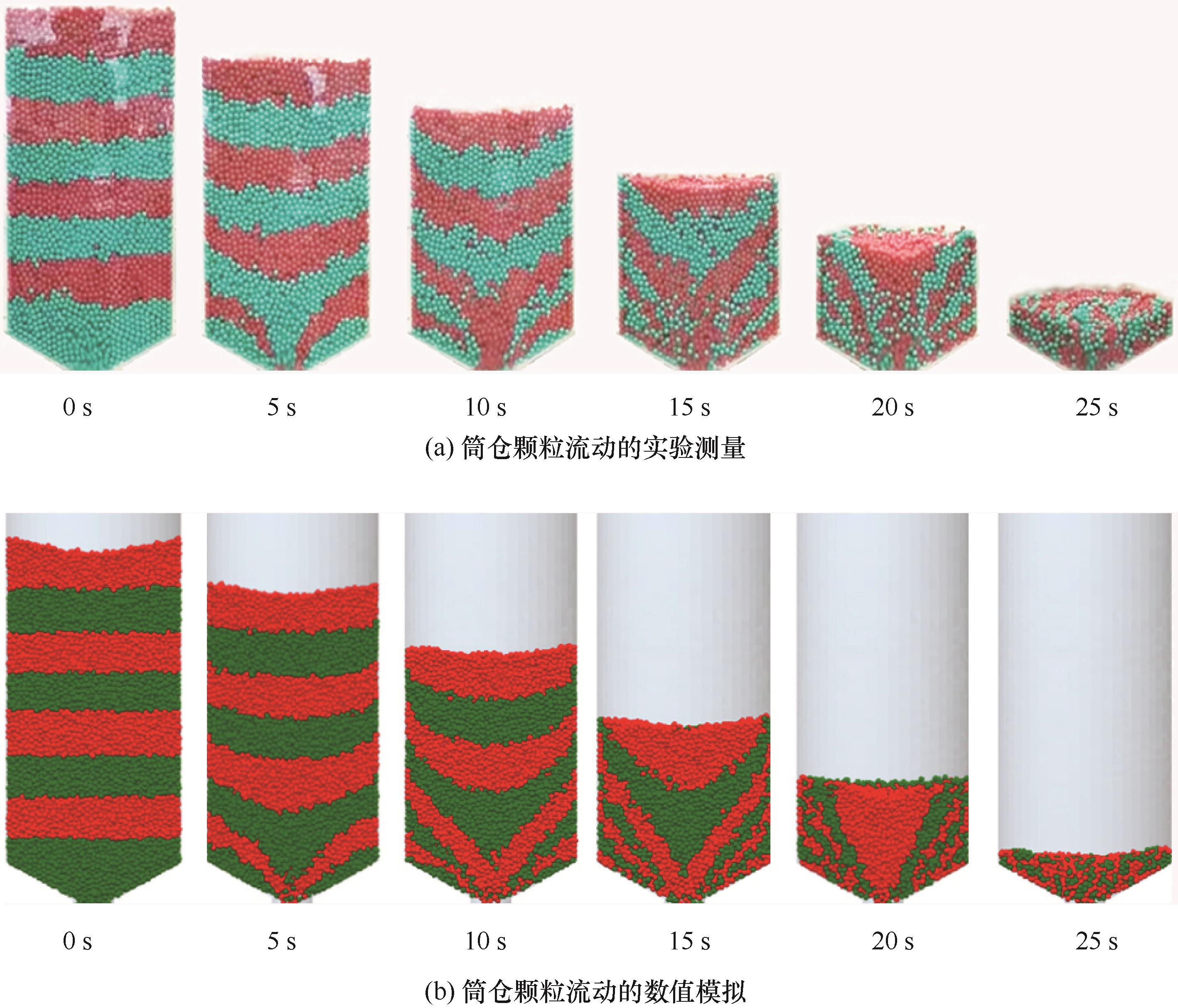 0 s 5 s 10 s 15 s 20 s 25 s

(a) 筒仓颗粒流动的实验测量

0 s 5 s 10 s 15 s 20 s 25 s

(b) 筒仓颗粒流动的数值模拟