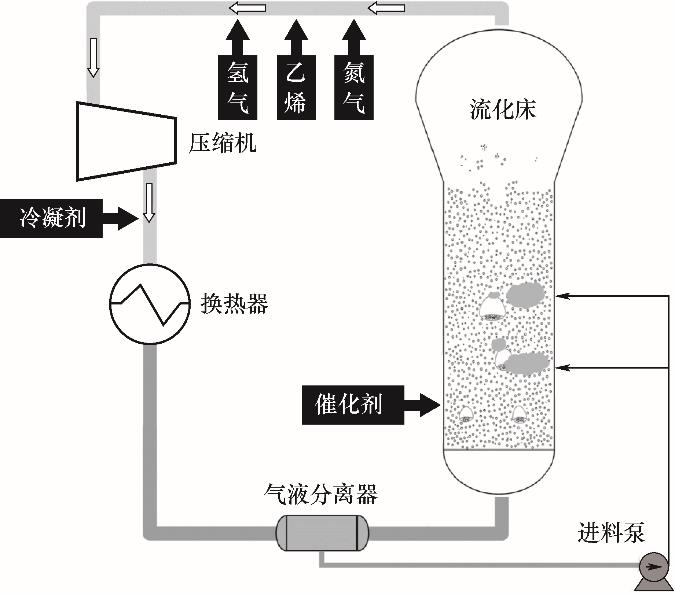 氢气
乙烯
氮气
流化床
压缩机
冷凝剂
换热器
催化剂
气液分离器
进料泵