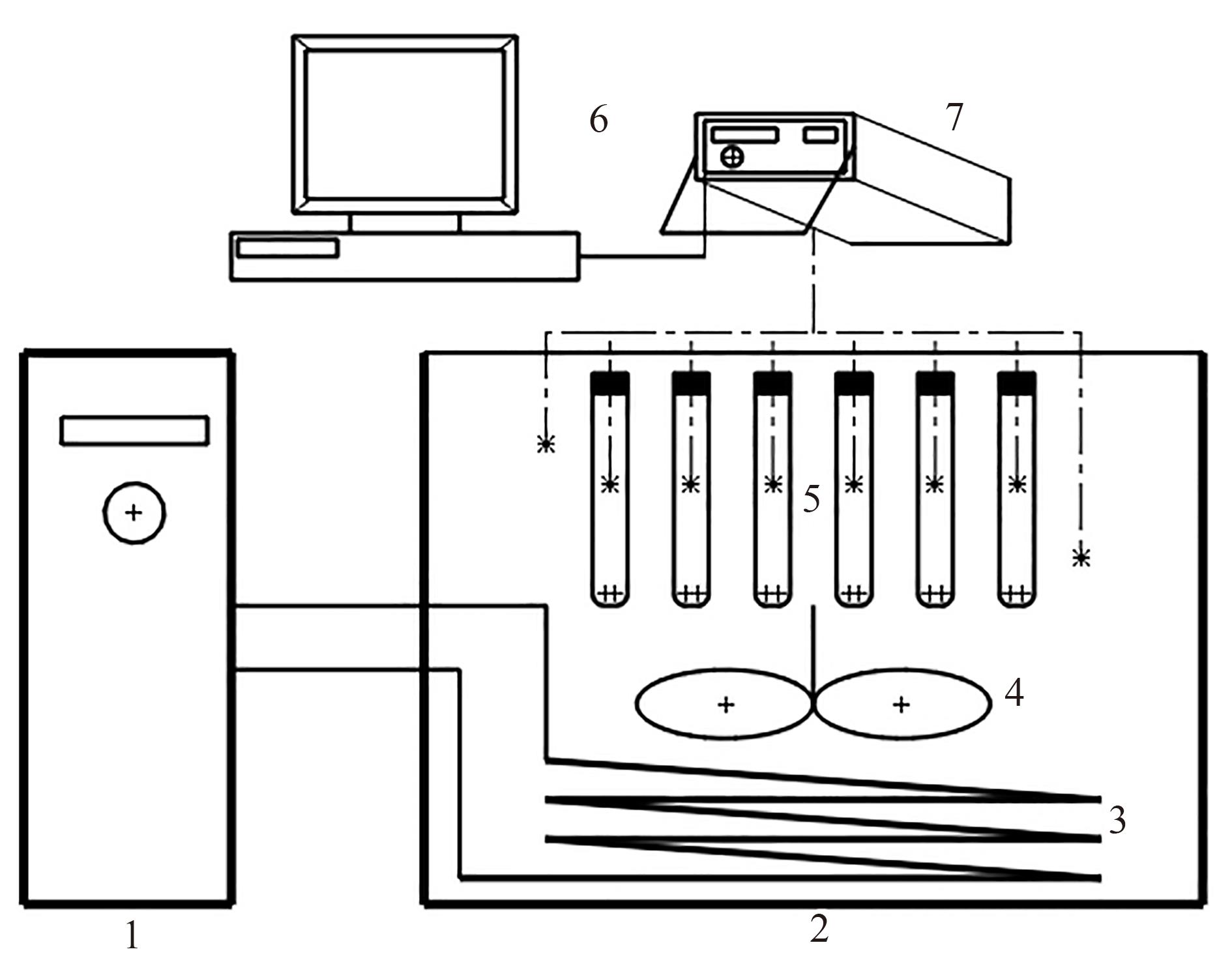 6
7
5
4
3
1
2