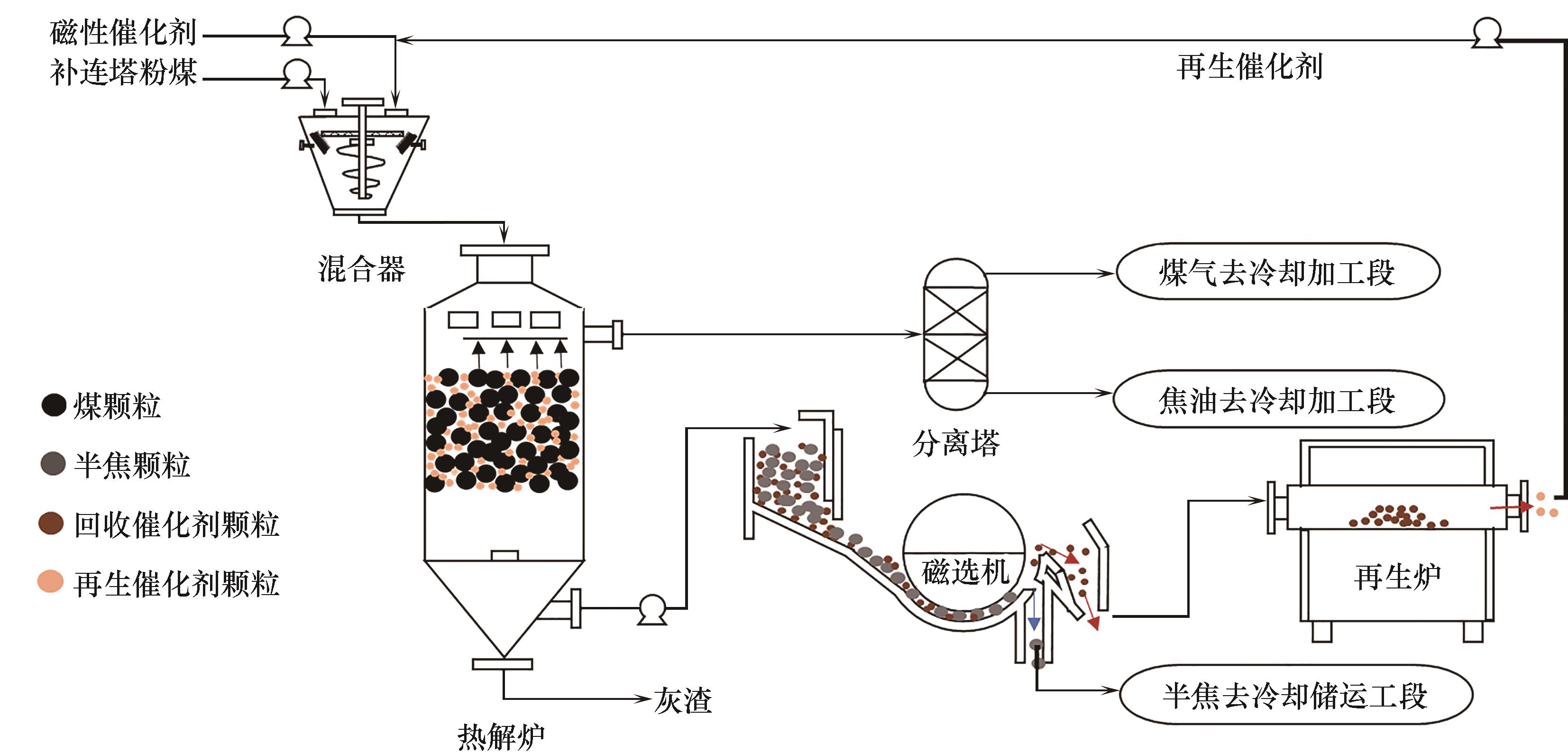 磁性催化剂
补连塔粉煤
再生催化剂
混合器
煤气去冷却加工段
焦油去冷却加工段
分离塔
煤颗粒
半焦颗粒
回收催化剂颗粒
再生催化剂颗粒
磁选机
再生炉
灰渣
热解炉
半焦去冷却储运工段