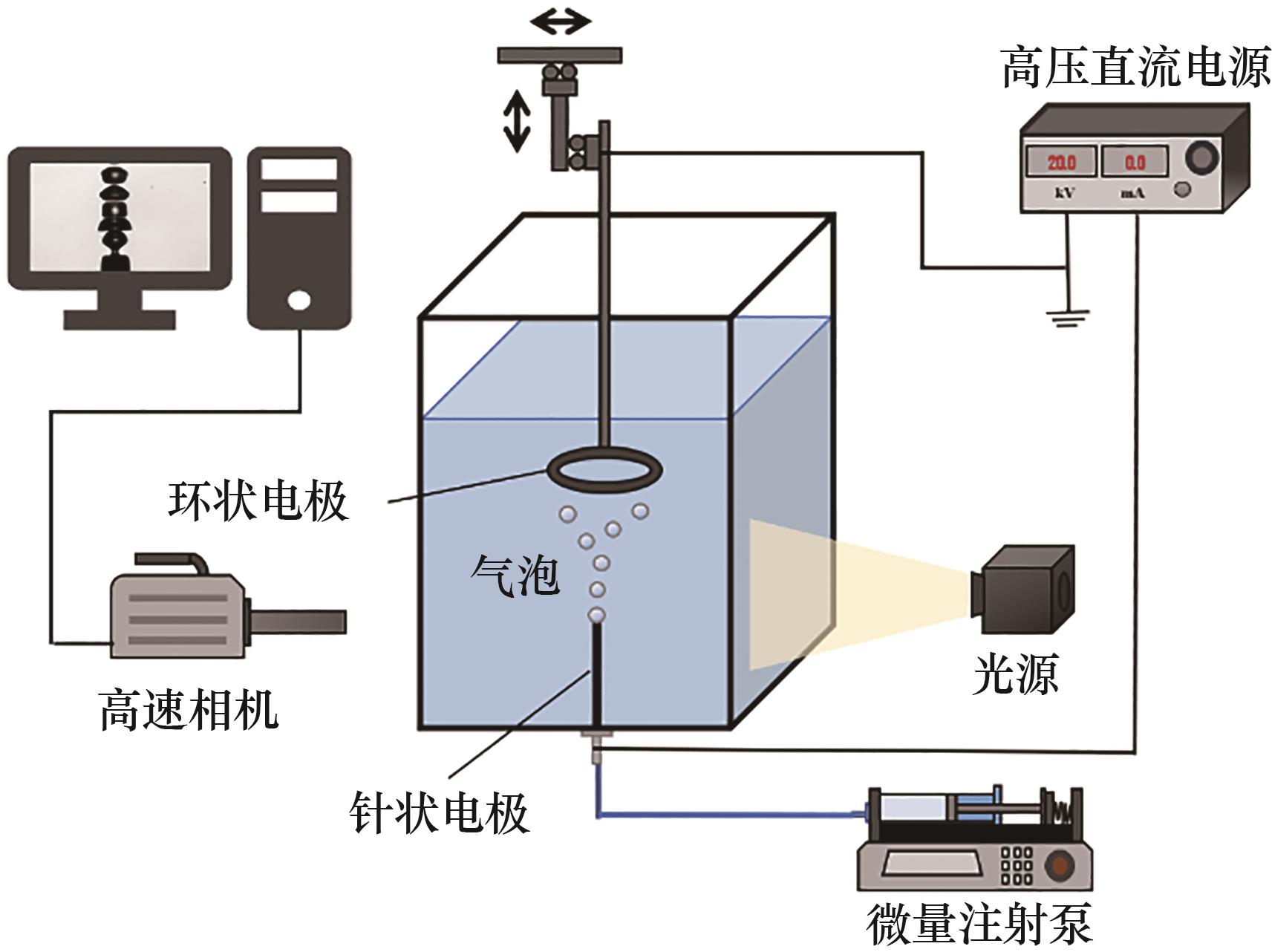 高压直流电源

20.0
0.0
kV
mA

环状电极

气泡

光源

高速相机

针状电极

微量注射泵