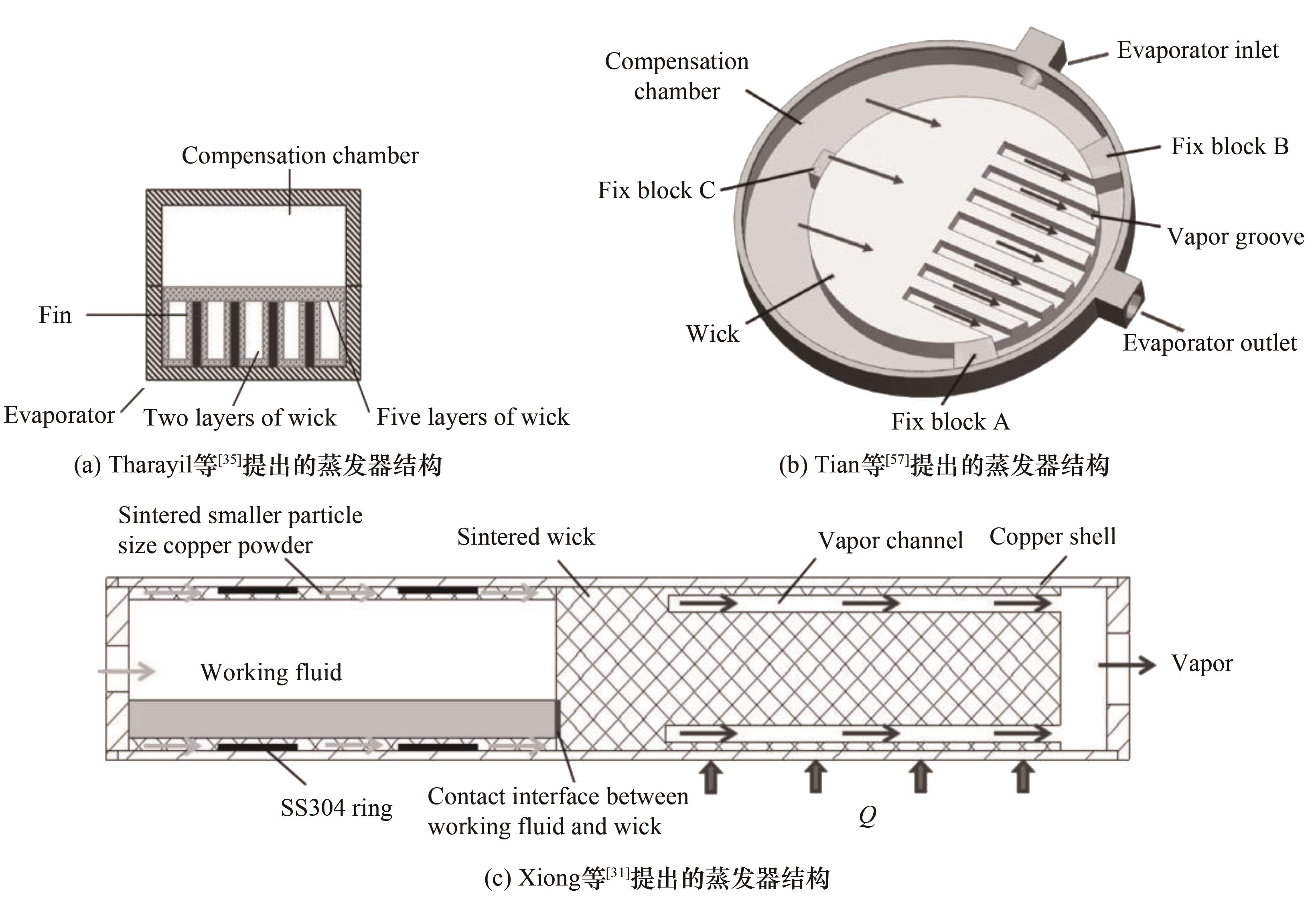 Compensation chamber

Fin

Evaporator

Two layers of wick

Five layers of wick

(a) Tharayil等$^{[35]}$提出的蒸发器结构

Compensation chamber

Evaporator inlet

Fix block B

Fix block C

Vapor groove

Wick

Evaporator outlet

Fix block A

(b) Tian等$^{[57]}$提出的蒸发器结构

Sintered smaller particle size copper powder

Sintered wick

Vapor channel

Copper shell

Working fluid

Vapor

SS304 ring

Contact interface between working fluid and wick

$Q$

(c) Xiong等$^{[31]}$提出的蒸发器结构