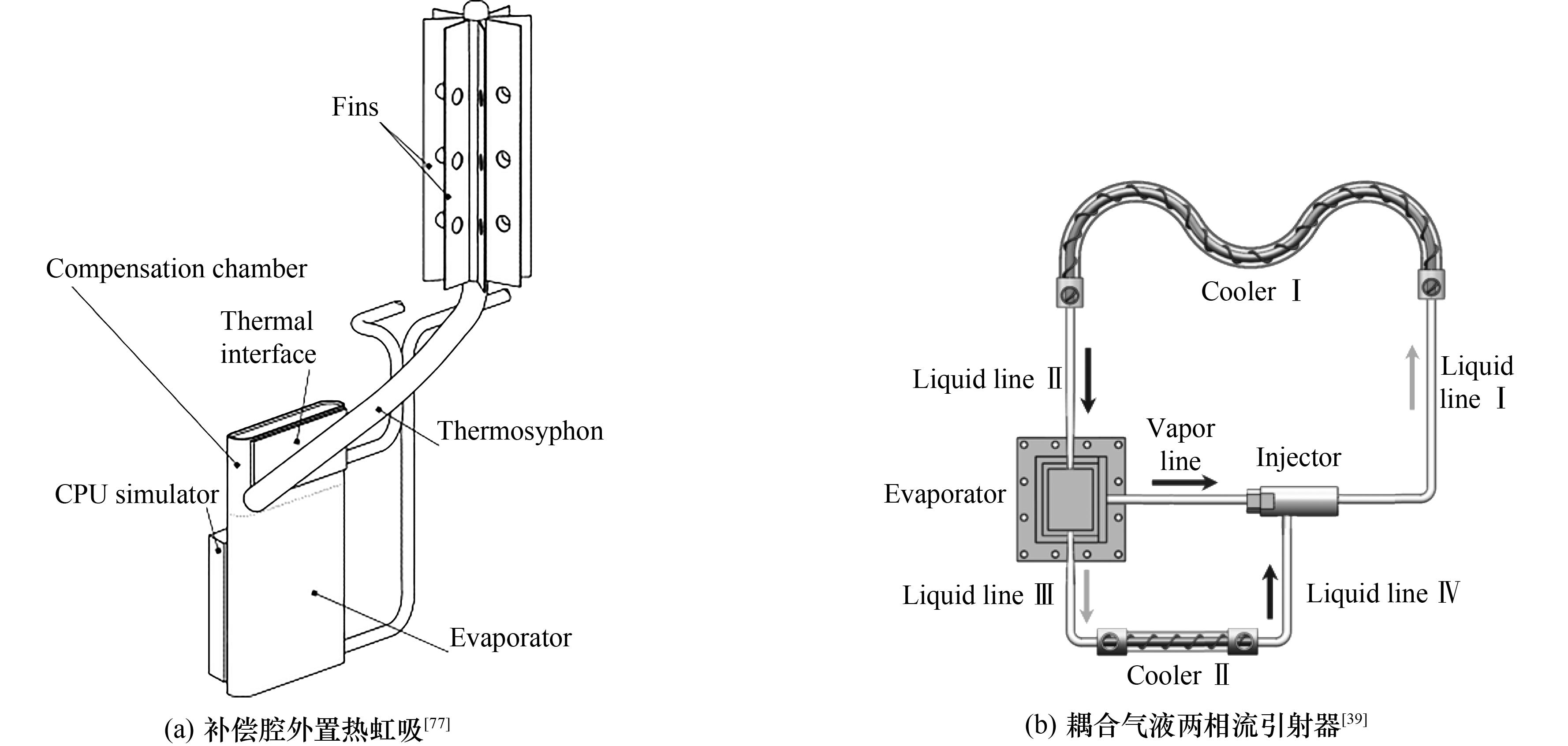 Fins

Compensation chamber

Thermal interface

Thermosyphon

CPU simulator

Evaporator

(a) 补偿腔外置热虹吸$^{[77]}$

Cooler Ⅰ

Liquid line Ⅱ

Liquid line Ⅰ

Vapor line

Injector

Evaporator

Liquid line Ⅲ

Liquid line Ⅳ

Cooler Ⅱ

(b) 耦合气液两相流引射器$^{[39]}$